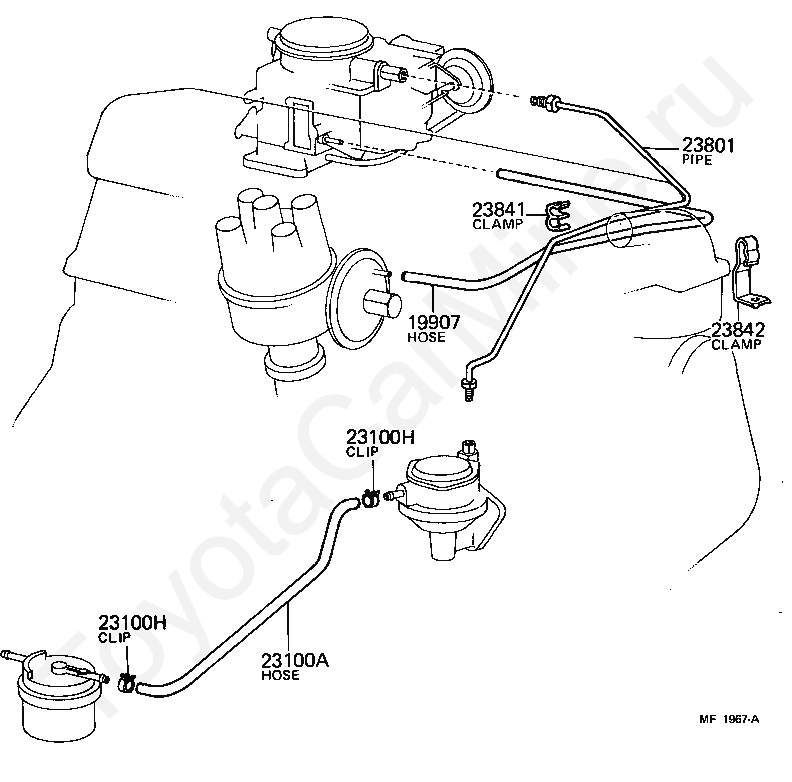 23801
PIPE

23841
CLAMP

19907
HOSE

23842
CLAMP

23100H
CLIP

23100H
CLIP

23100A
HOSE

MF 1967-A

ToyotaCarMine.ru