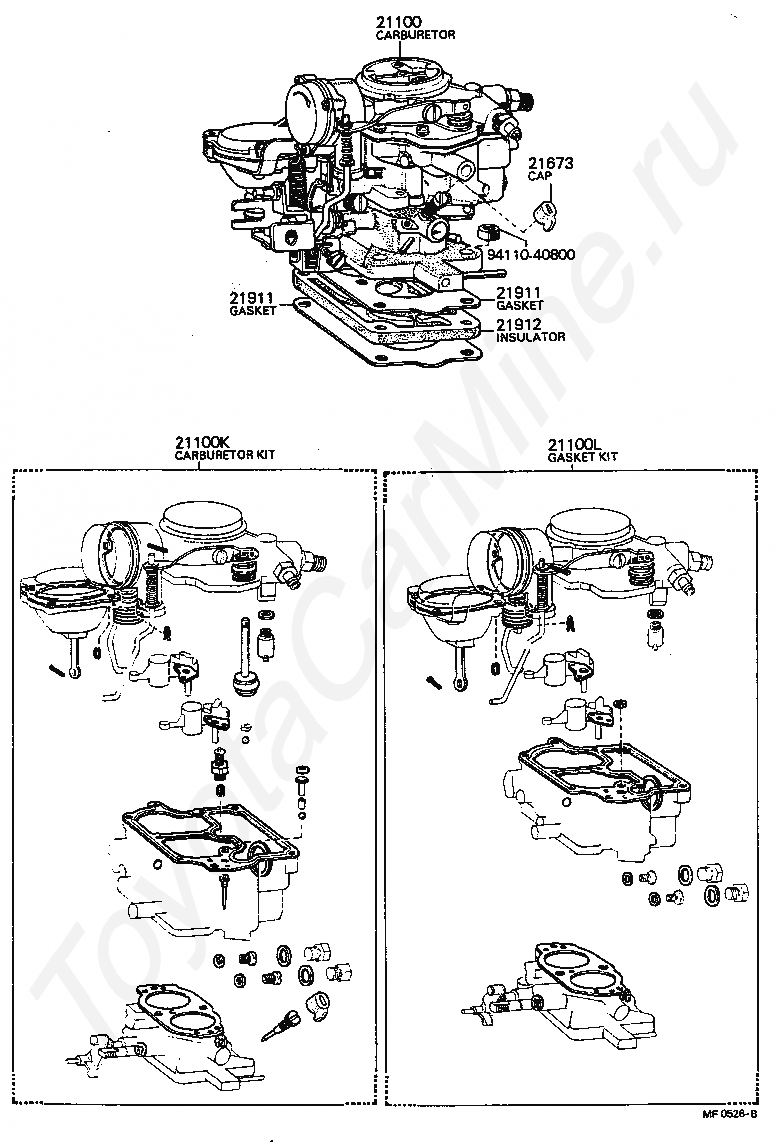 21100
CARBURETOR

21673
CAP

94110-40800

21911
GASKET

21911
GASKET

21912
INSULATOR

21100K
CARBURETOR KIT

21100L
GASKET KIT

ToyotaCarMine.ru

MF 0526-B