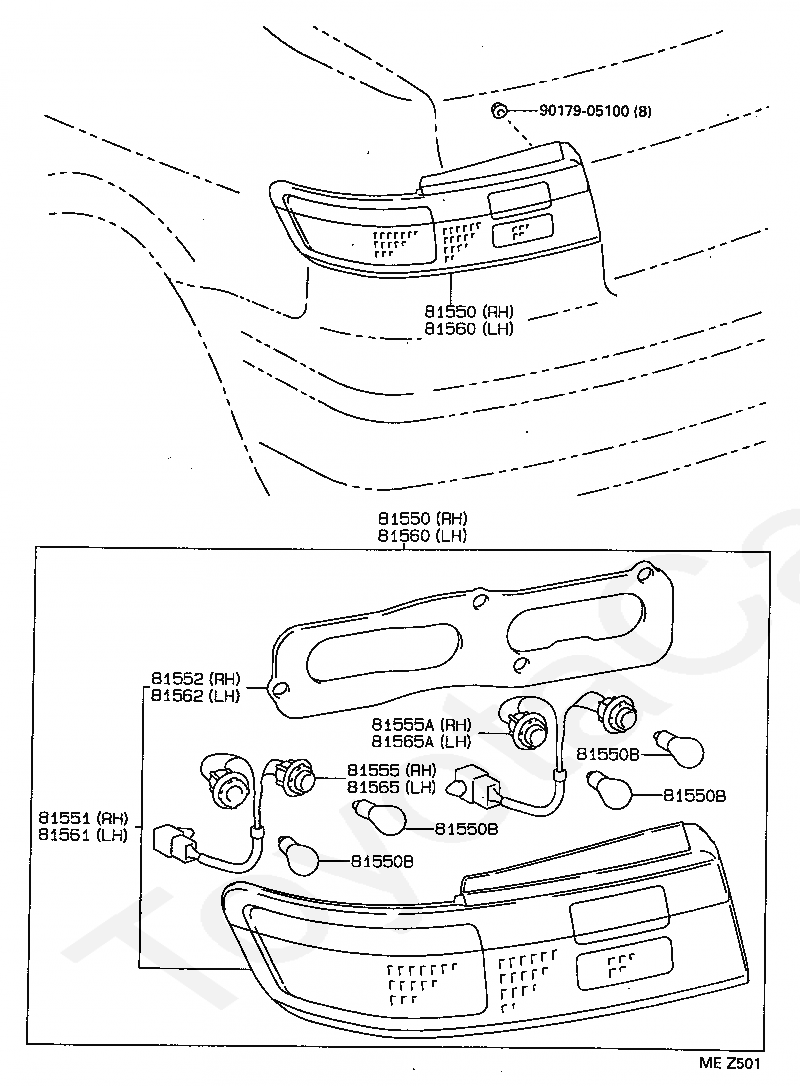 90179-05100 (8)

81550 (RH)
81560 (LH)

81550 (RH)
81560 (LH)

81552 (RH)
81562 (LH)

81555A (RH)
81565A (LH)

81550B

81555 (RH)
81565 (LH)

81550B

81551 (RH)
81561 (LH)

81550B

81550B

ME Z501