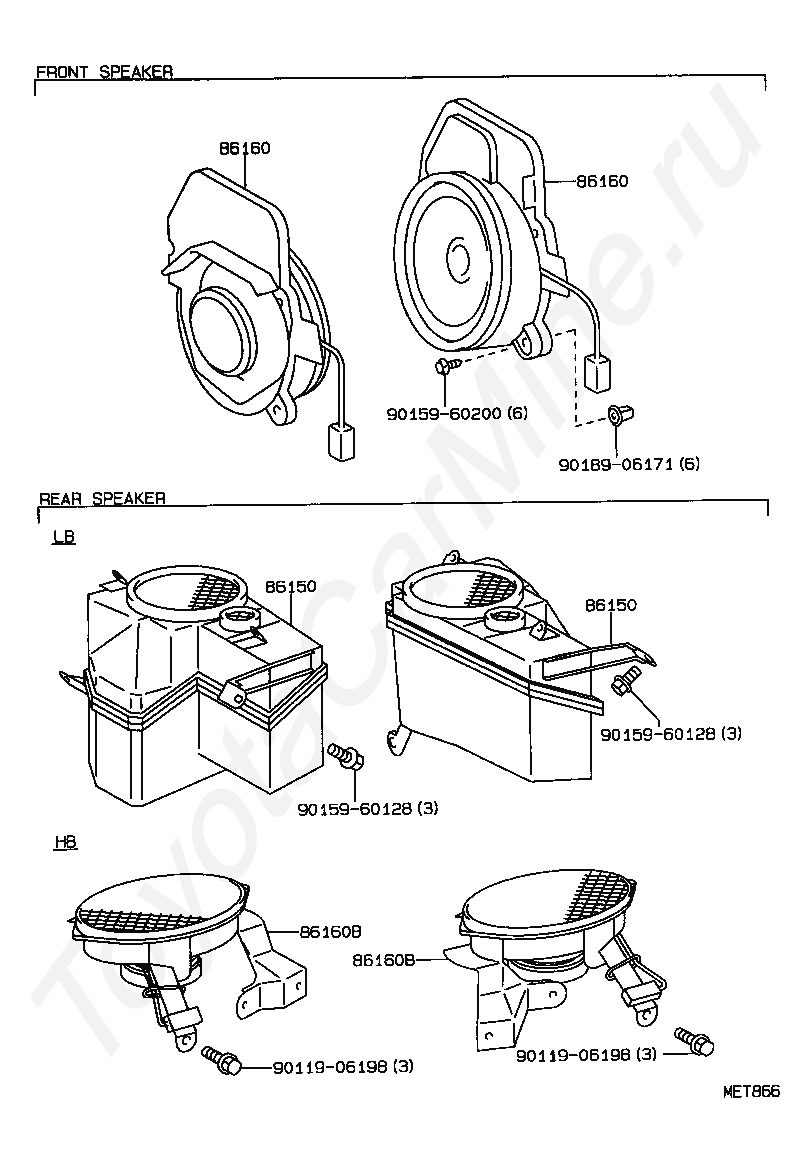 FRONT SPEAKER

86160

86160

90159-60200 (6)

90189-06171 (6)

REAR SPEAKER

LB

86150

86150

90159-60128 (3)

90159-60128 (3)

HB

86160B

86160B

90119-06198 (3)

90119-06198 (3)

MET866

ToyotaCarMine.ru