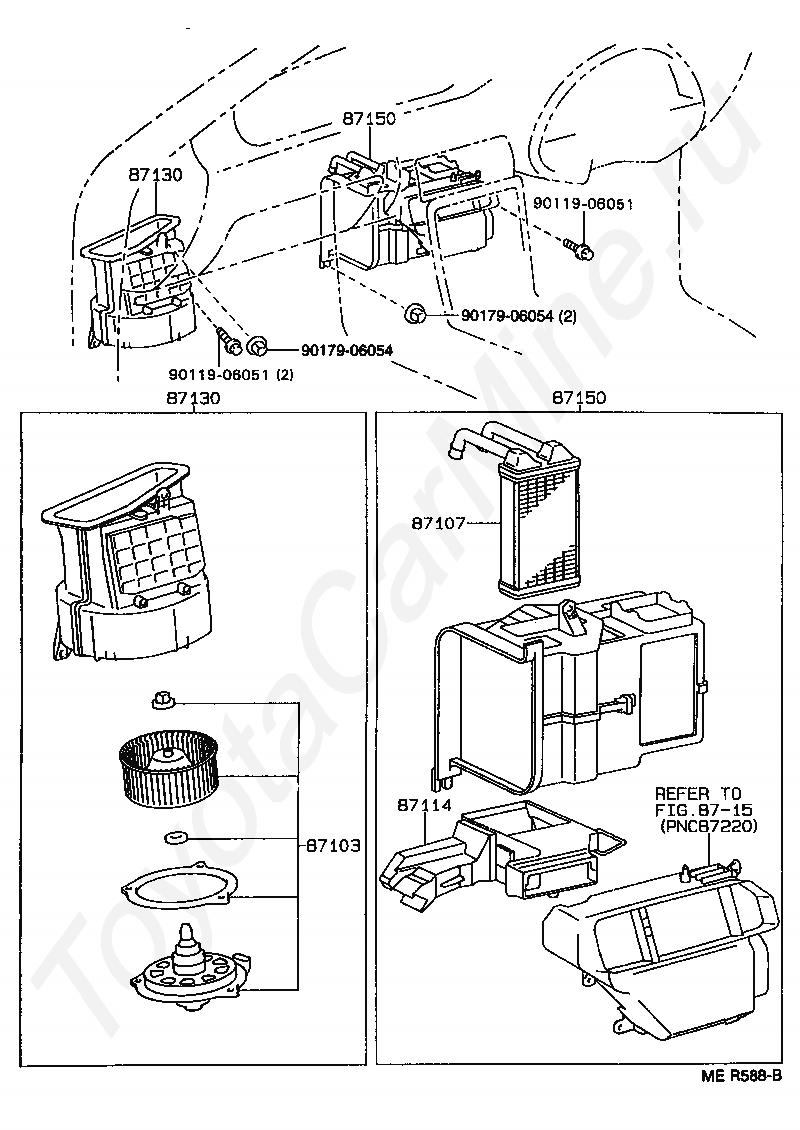 87150
87130
90119-06051
90179-06054 (2)
90179-06054
90119-06051 (2)
87130
87150
87107
87103
87114
REFER TO
FIG.87-15
(PNC87220)
ME R588-B
ToyotaCarMine.ru