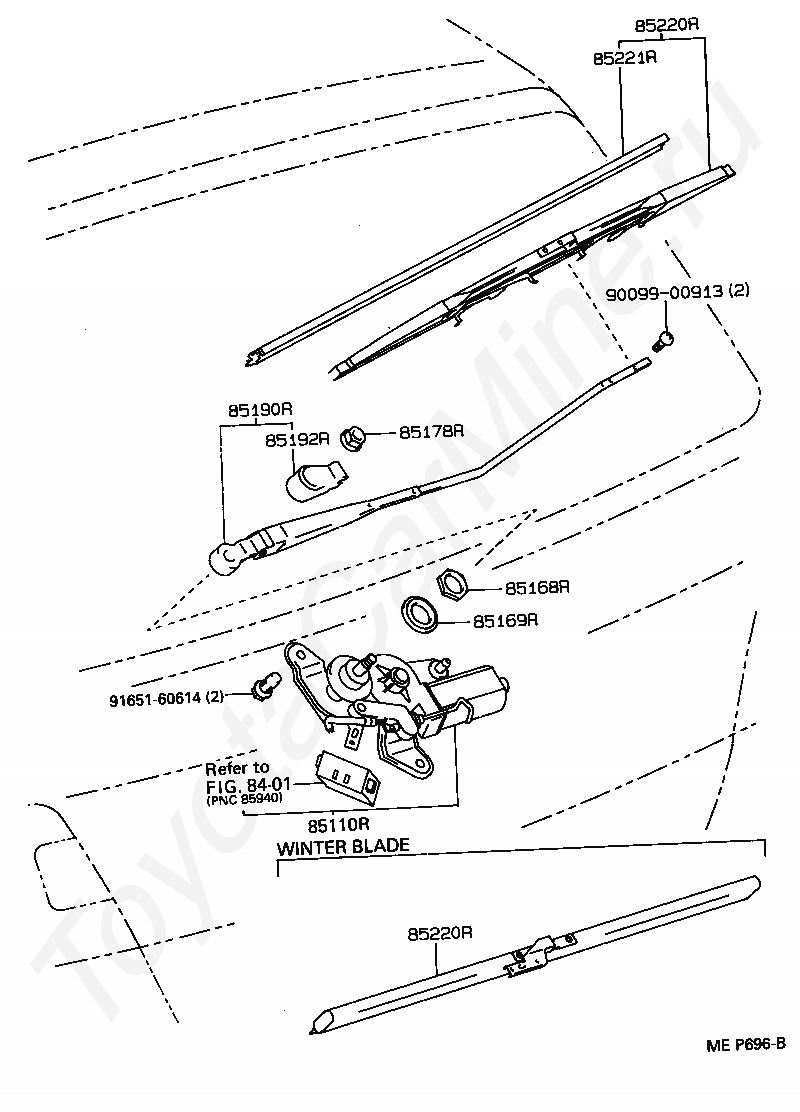 85220R
85221R
90099-00913 (2)
85190R
85192R
85178R
85168R
85169R
91651-60614 (2)
Refer to
FIG. 84-01
(PNC 85940)
85110R
WINTER BLADE
85220R
ME P696-B
ToyotaCarMine.ru