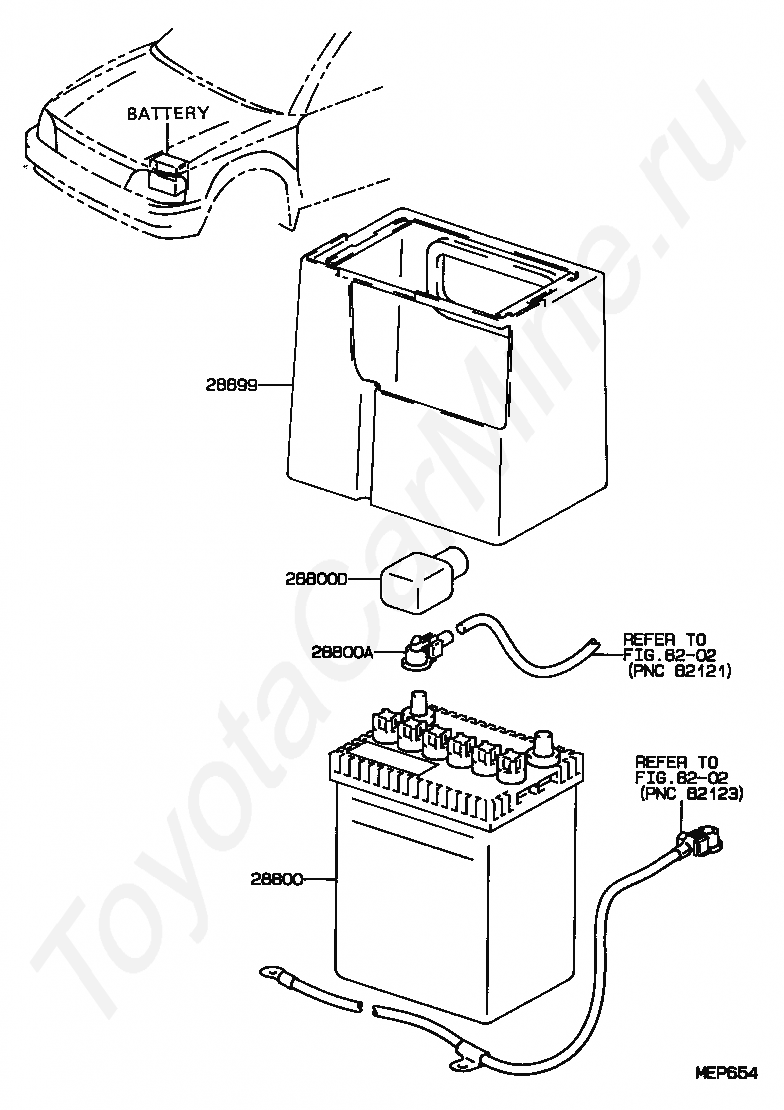 BATTERY

28899

28800D

28800A

REFER TO FIG.82-02 (PNC 82121)

REFER TO FIG.82-02 (PNC 82123)

28800

MEP654

ToyotaCarMine.ru