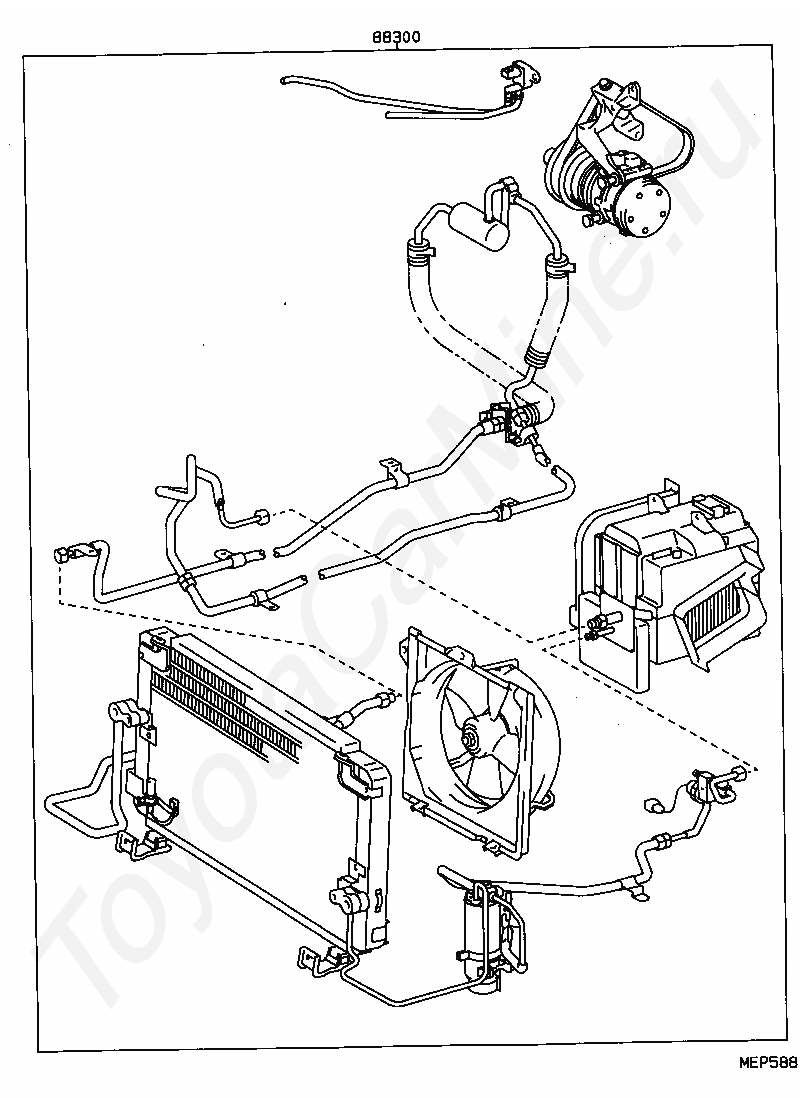 88300

ToyotaCarMine.ru

MEP588