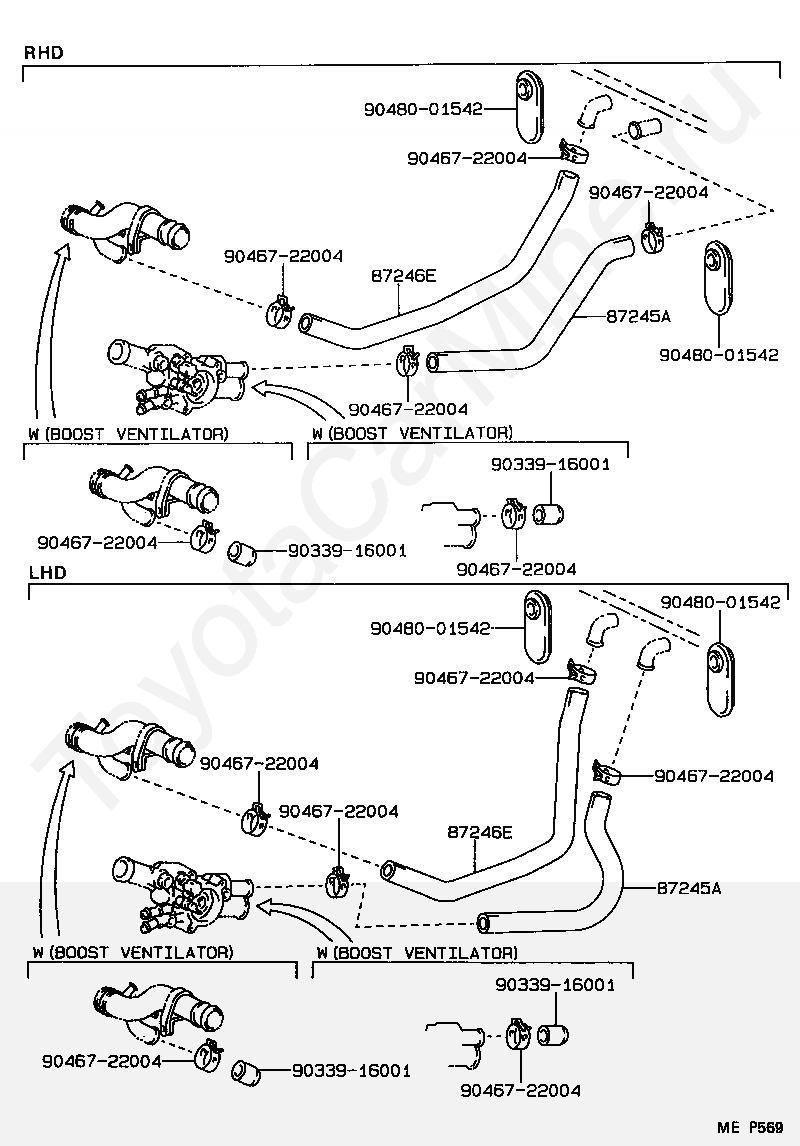 RHD

90480-01542
90467-22004
90467-22004
90467-22004
87246E
87245A
90480-01542
90467-22004

W (BOOST VENTILATOR)
W (BOOST VENTILATOR)
90339-16001
90467-22004
90339-16001
90467-22004

LHD

90480-01542
90480-01542
90467-22004
90467-22004
90467-22004
90467-22004
87246E
87245A

W (BOOST VENTILATOR)
W (BOOST VENTILATOR)
90339-16001
90467-22004
90339-16001
90467-22004

ME P569

ToyotaCarMine.ru