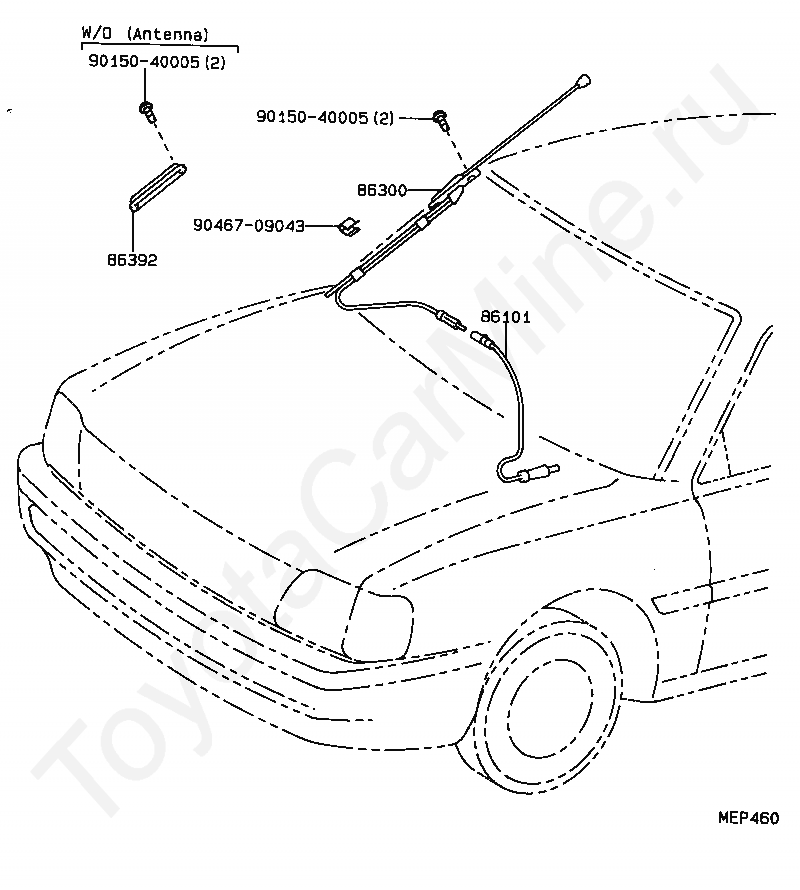 W/O (Antenna)
90150-40005 (2)

86392

90150-40005 (2)

86300

90467-09043

86101

ToyotaCarMine.ru

MEP460