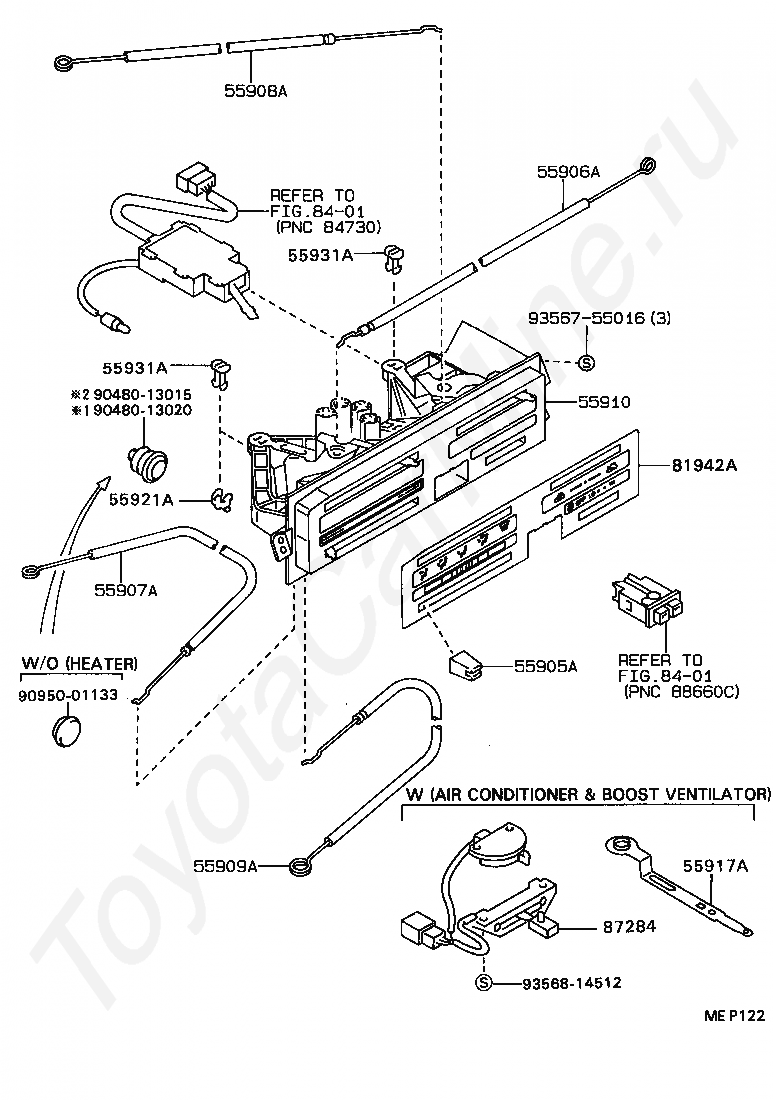 55908A

REFER TO FIG.84-01 (PNC 84730)

55906A

55931A

93567-55016 (3)

S

55931A

※2 90480-13015
※1 90480-13020

55910

81942A

55921A

55907A

W/O (HEATER)

90950-01133

55905A

REFER TO FIG.84-01 (PNC 88660C)

W (AIR CONDITIONER & BOOST VENTILATOR)

55909A

55917A

87284

S

93568-14512

ME P122

ToyotaCarline.ru