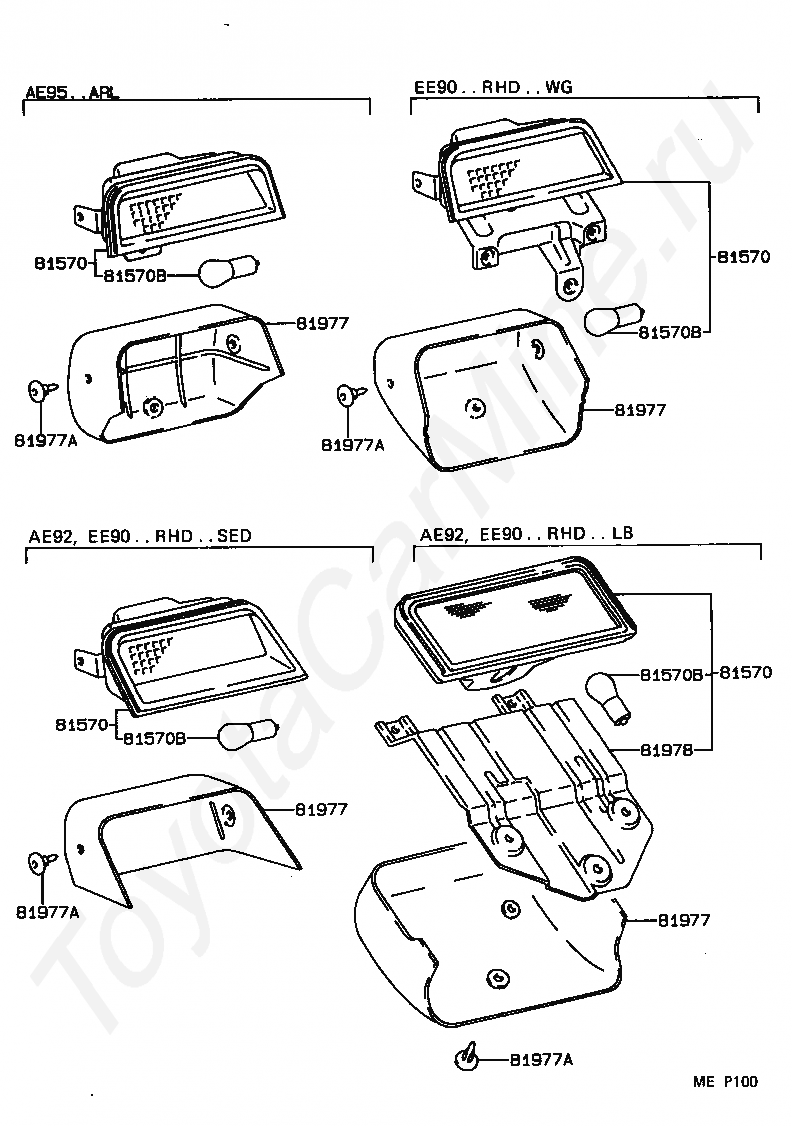 AE95..ARL

81570
81570B
81977
81977A

EE90..RHD..WG

81570
81570B
81977
81977A

AE92, EE90..RHD..SED

81570
81570B
81977
81977A

AE92, EE90..RHD..LB

81570B
81570
81978
81977
81977A

ME P100

ToyotaCarMine.ru