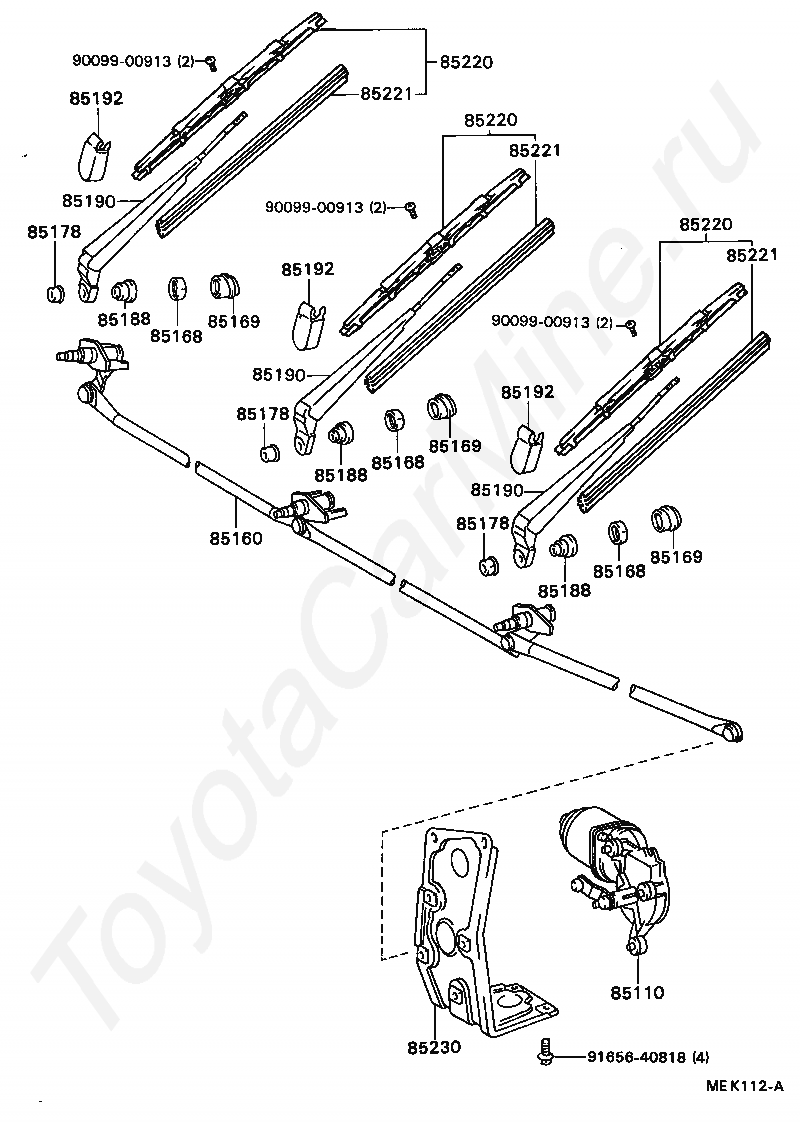 90099-00913 (2)
85220
85221
85192
85190
85178
85188
85168
85169
85220
85221
90099-00913 (2)
85192
85190
85178
85188
85168
85169
85220
85221
90099-00913 (2)
85192
85190
85178
85188
85168
85169
85160
85110
85230
91656-40818 (4)
MEK112-A
ToyotaCarMine.ru