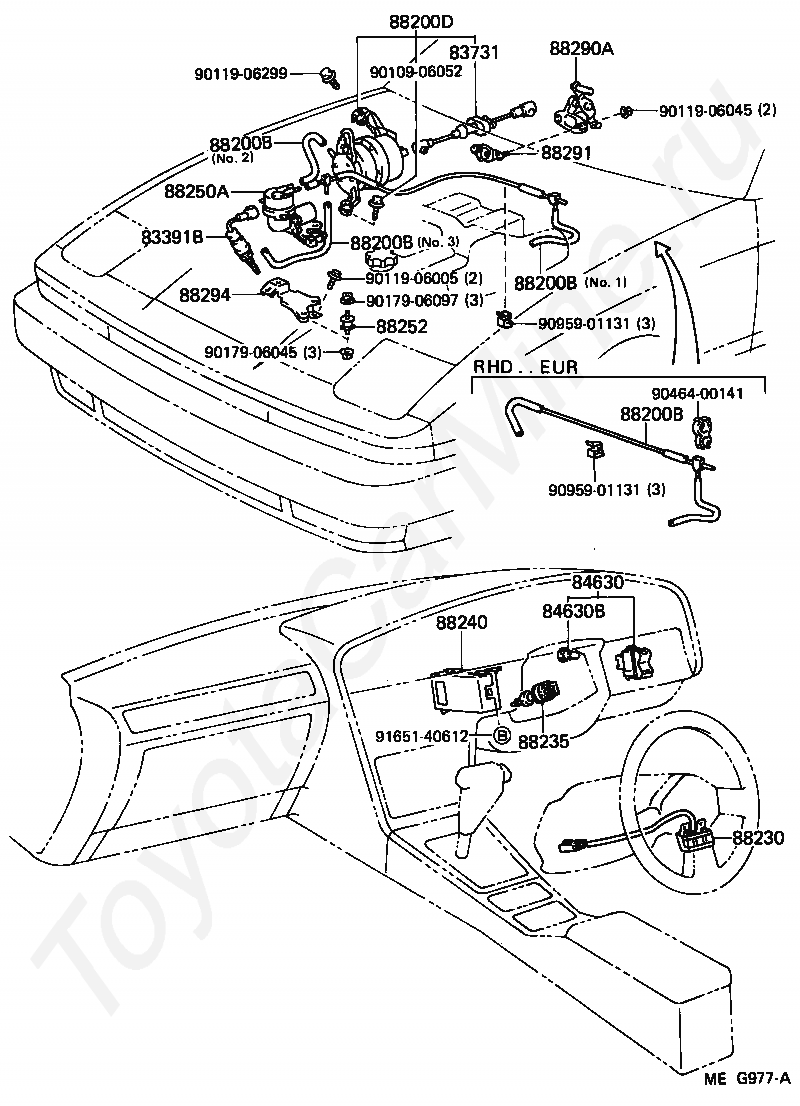 88200D
83731
88290A
90119-06299
90109-06052
90119-06045 (2)
88200B
(No. 2)
88291
88250A
83391B
88200B (No. 3)
90119-06005 (2)
88200B (No. 1)
88294
90179-06097 (3)
88252
90959-01131 (3)
90179-06045 (3)
RHD . . EUR
90464-00141
88200B
90959-01131 (3)
84630
84630B
88240
91651-40612
B
88235
88230
ToyotaCarMine.ru
ME G977-A