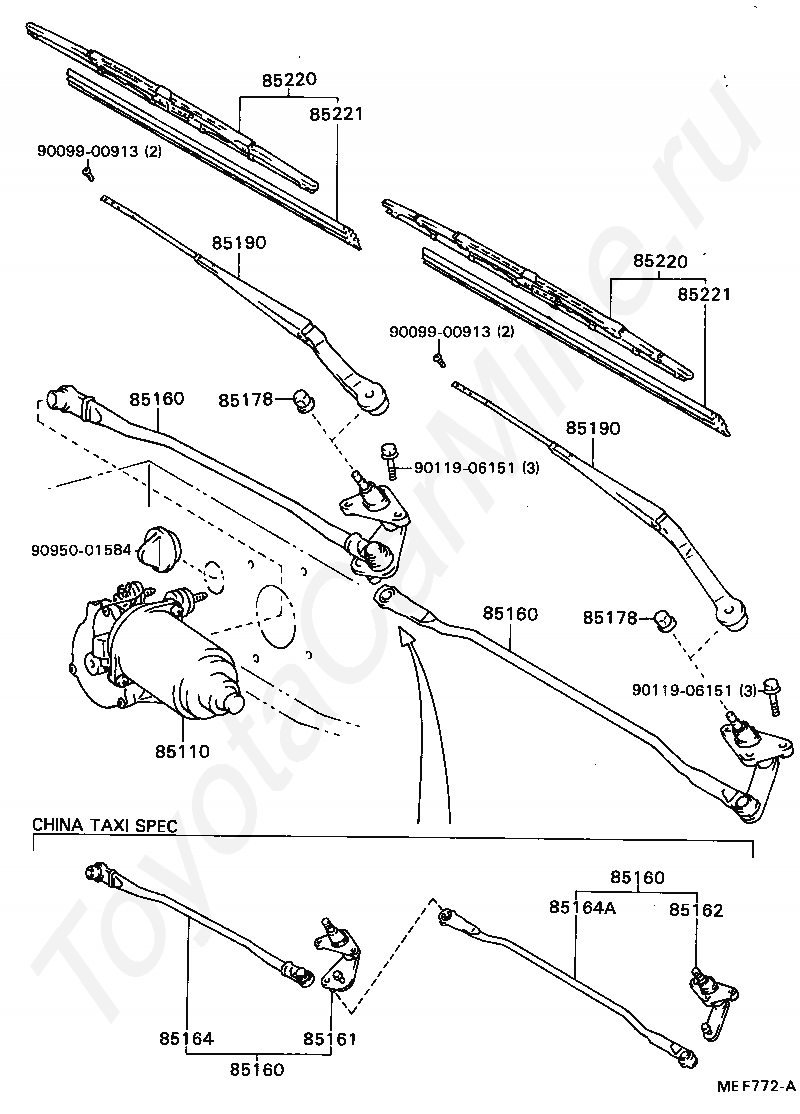 85220
85221
90099-00913 (2)
85190
85220
85221
90099-00913 (2)
85160
85178
85190
90119-06151 (3)
90950-01584
85160
85178
90119-06151 (3)
85110
CHINA TAXI SPEC
85160
85164A
85162
85164
85161
85160
MEF772-A
ToyotaCarMine.ru