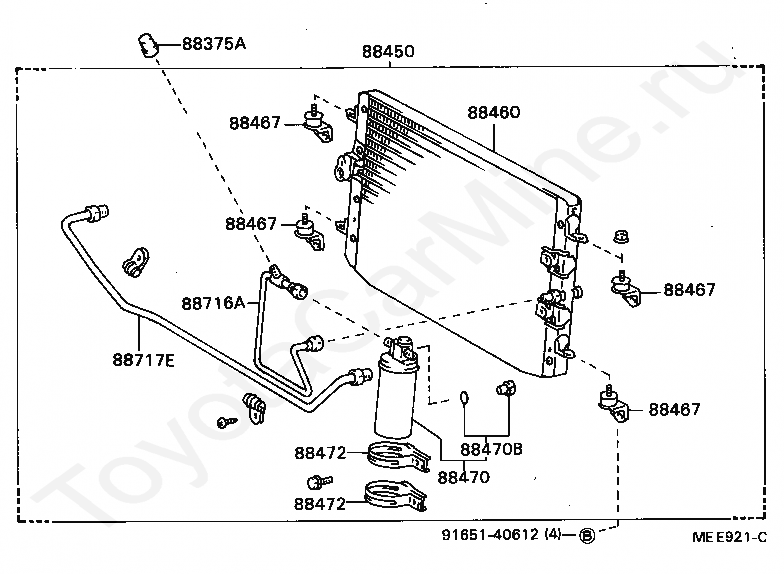 88375A
88450
88467
88460
88467
88467
88716A
88717E
88467
88472
88470B
88470
88472
91651-40612 (4)—Ⓑ
MEE921-C
ToyotaCarMine.ru