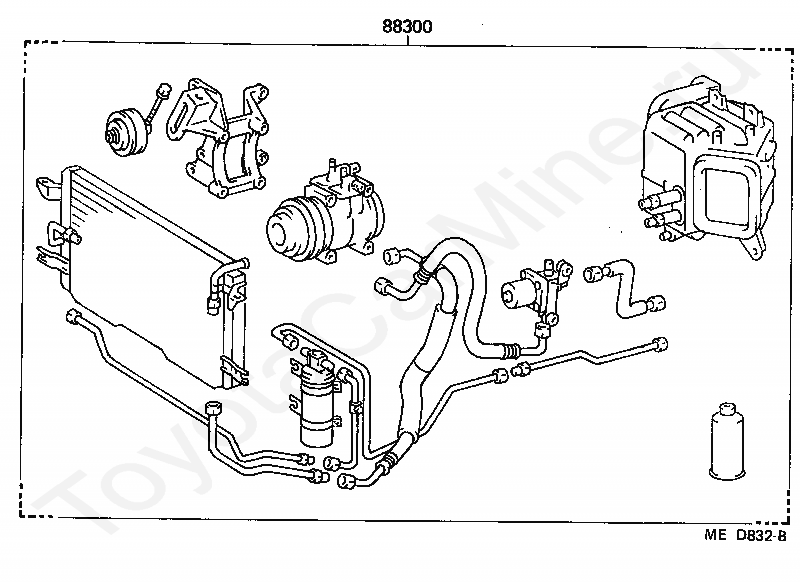 88300

ToyotaCarMiner.ru

ME D832-B