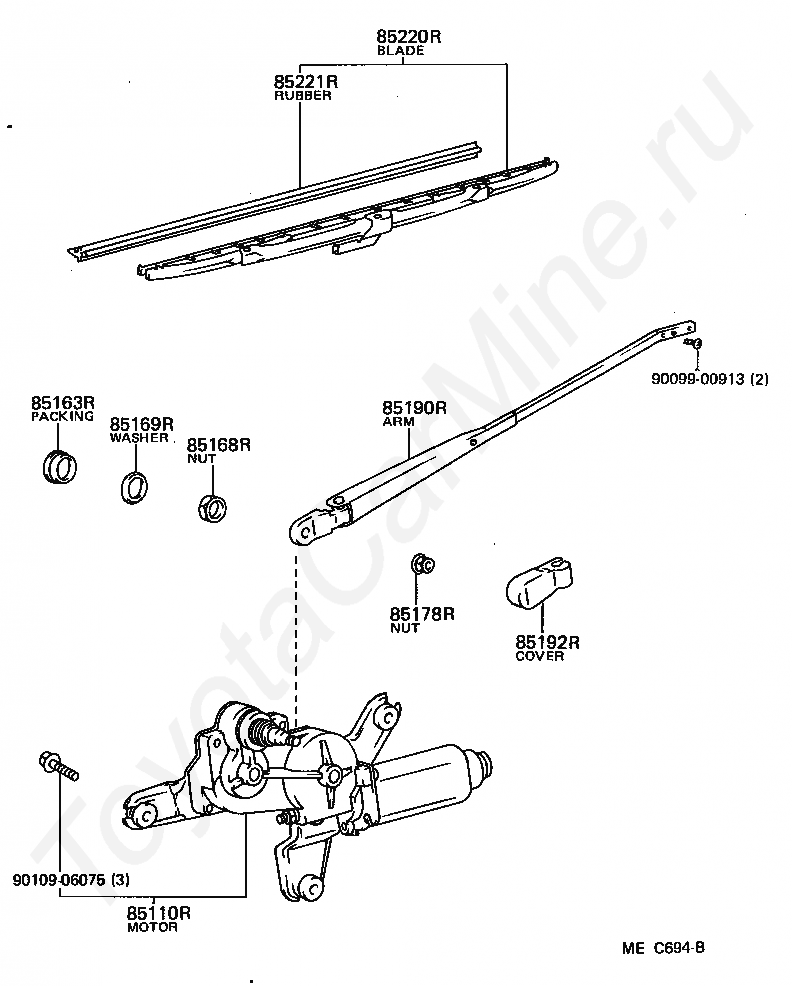 85220R
BLADE

85221R
RUBBER

90099-00913 (2)

85163R
PACKING

85169R
WASHER

85168R
NUT

85190R
ARM

85178R
NUT

85192R
COVER

90109-06075 (3)

85110R
MOTOR

ME C694-B

ToyotaCarMine.ru