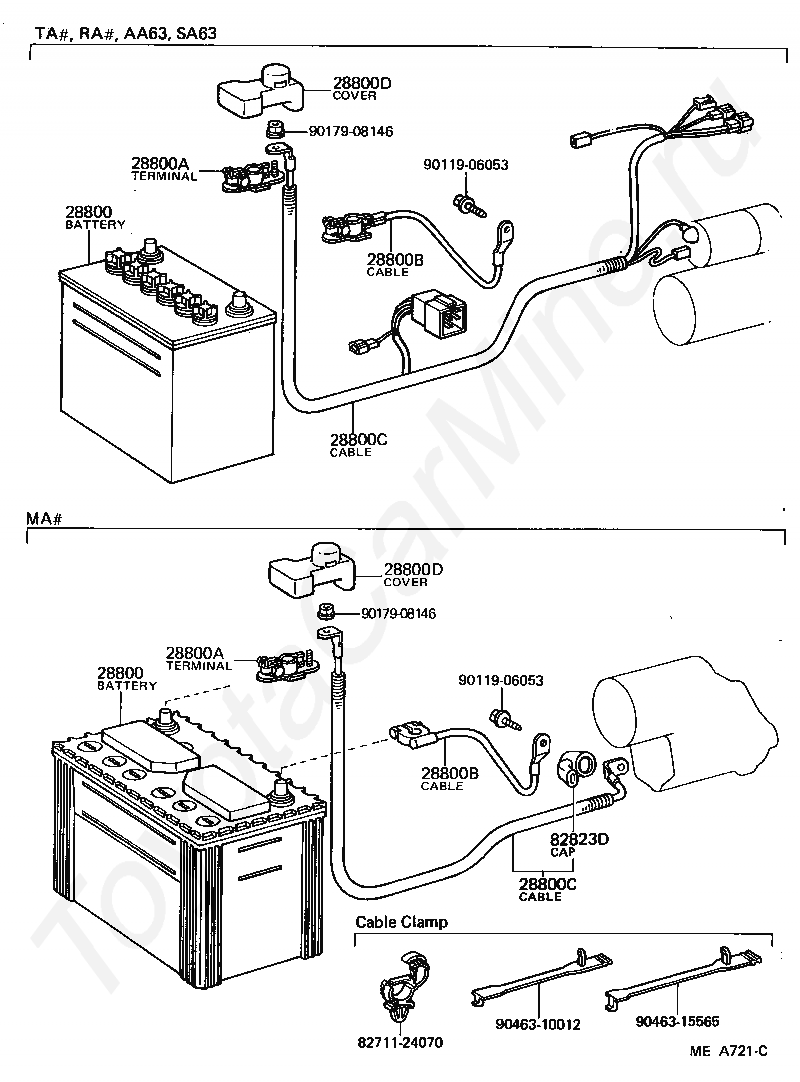 TA#, RA#, AA63, SA63

28800D
COVER

90179-08146

28800A
TERMINAL

90119-06053

28800
BATTERY

28800B
CABLE

28800C
CABLE

MA#

28800D
COVER

90179-08146

28800A
TERMINAL

28800
BATTERY

90119-06053

28800B
CABLE

82823D
CAP

28800C
CABLE

Cable Clamp

82711-24070

90463-10012

90463-15565

ME A721-C

ToyotaCarMine.ru