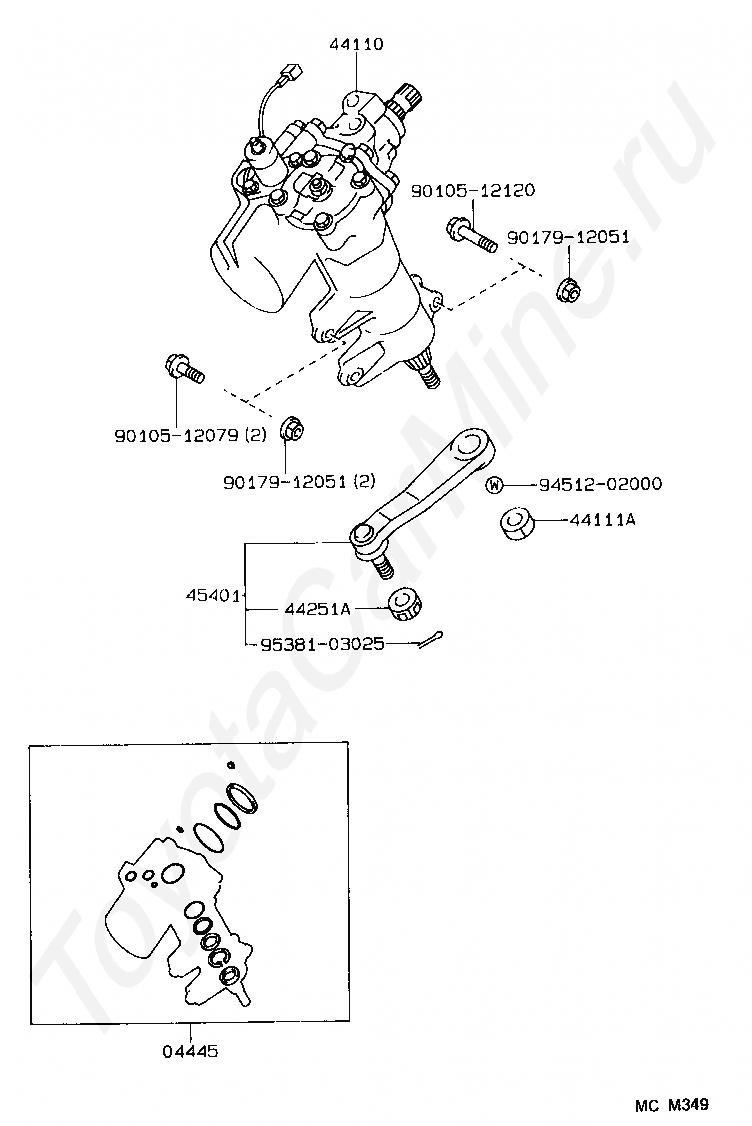 44110

90105-12120

90179-12051

90105-12079 (2)

90179-12051 (2)

W 94512-02000

44111A

45401

44251A

95381-03025

04445

MC M349

ToyotaCarMine.ru