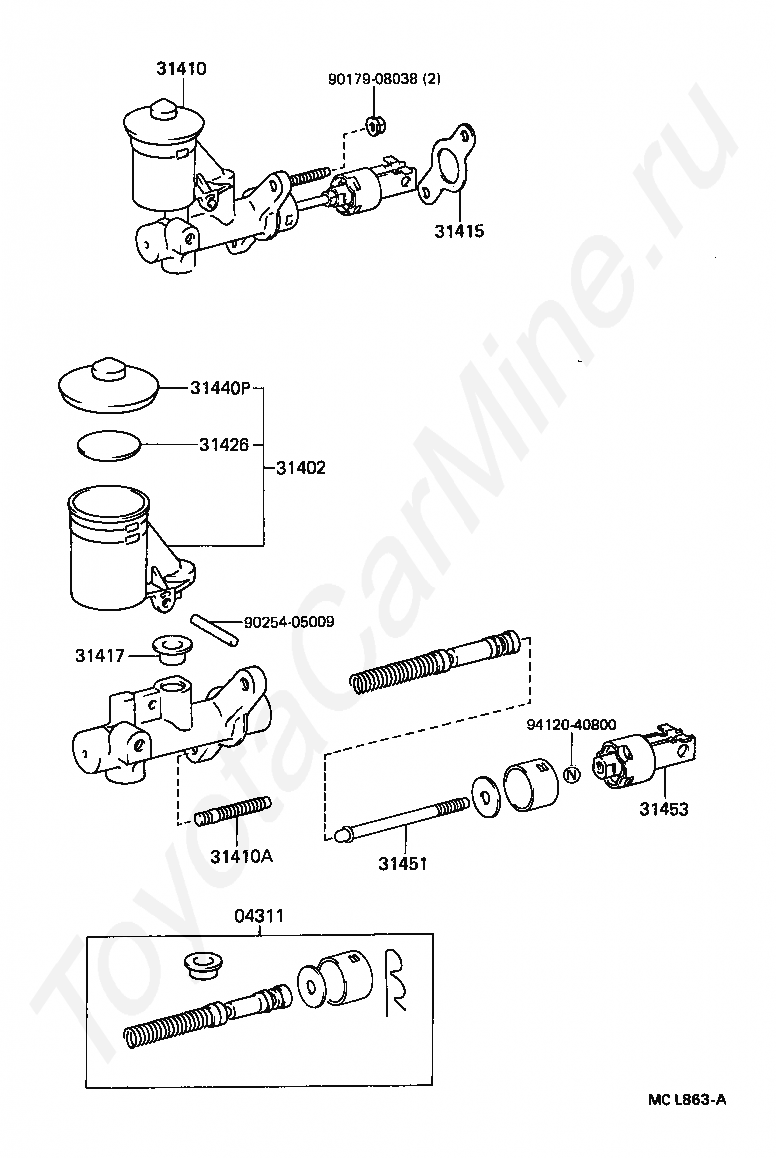 31410
90179-08038 (2)
31415
31440P
31426
31402
90254-05009
31417
94120-40800
N
31453
31410A
31451
04311
MC L863-A
ToyotaCarMine.ru