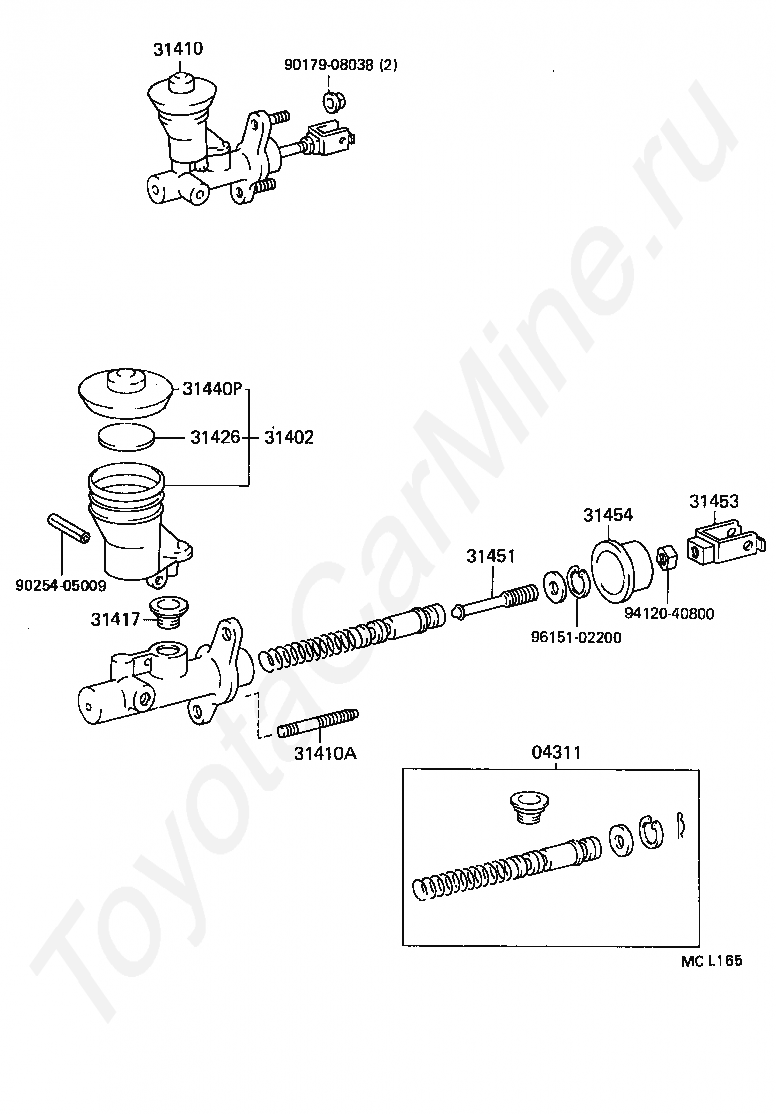 31410
90179-08038 (2)
31440P
31426
31402
90254-05009
31417
31451
31454
31453
94120-40800
96151-02200
31410A
04311
MC L165
ToyotaCarMine.ru