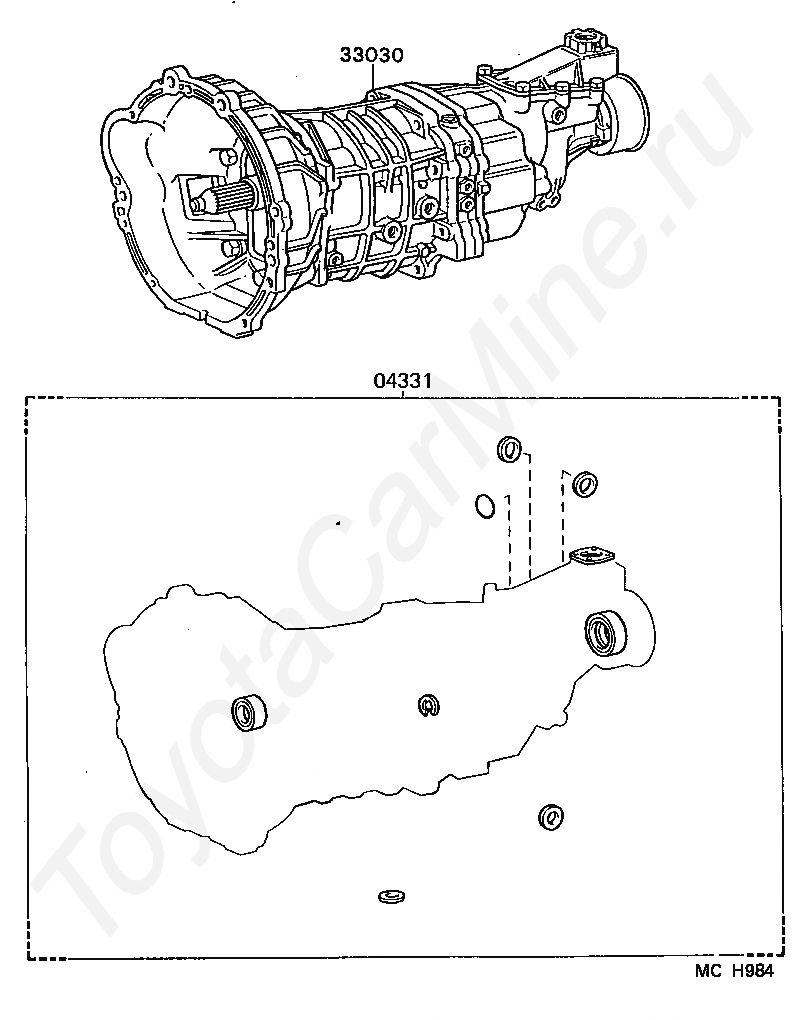 33030

04331

ToyotaCarMine.ru

MC H984