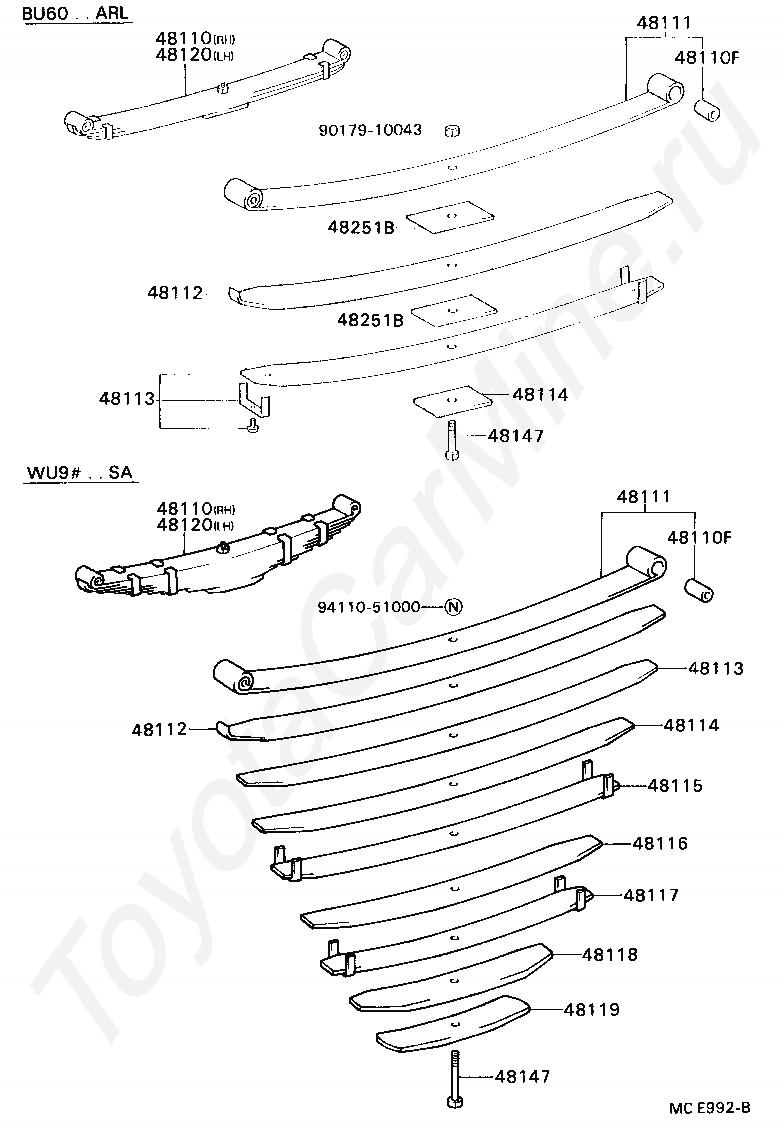 BU60 . . ARL

48110(RH)
48120(LH)

48111
48110F

90179-10043

48251B

48112

48251B

48113

48114

48147

WU9# . . SA

48110(RH)
48120(LH)

48111
48110F

94110-51000 N

48113

48112

48114

48115

48116

48117

48118

48119

48147

MC E992-B

ToyotaCarMine.ru