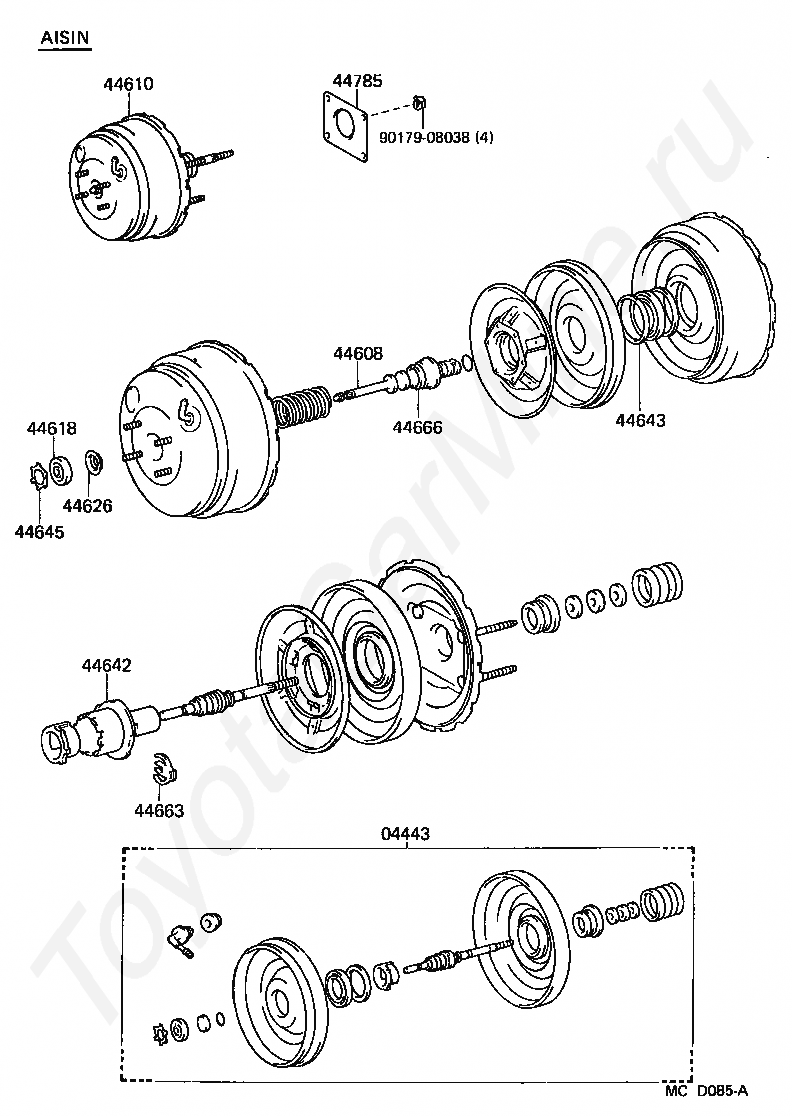 AISIN

44610

44785

90179-08038 (4)

44608

44666

44643

44618

44626

44645

44642

44663

04443

MC D085-A

ToyotaCarMine.ru