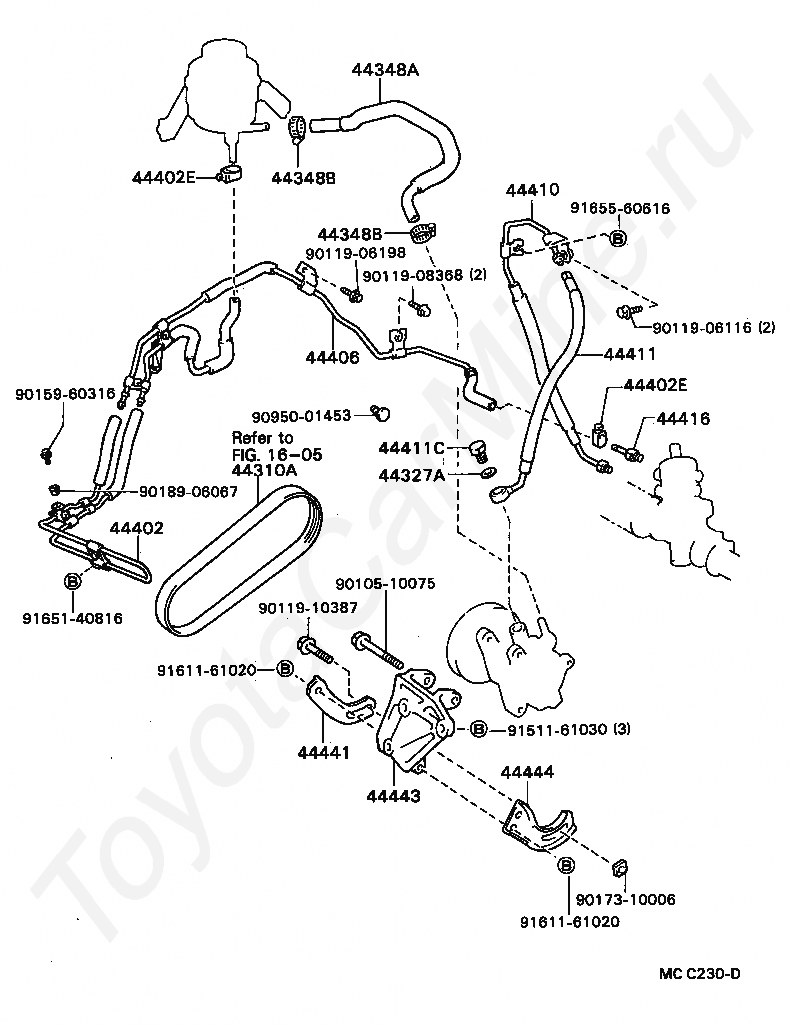 44348A
44402E
44348B
44410
91655-60616
B
44348B
90119-06198
90119-08368 (2)
90119-06116 (2)
44406
44411
44402E
90159-60316
90950-01453
44416
Refer to
FIG. 16-05
44310A
44411C
44327A
90189-06067
44402
B
91651-40816
90105-10075
90119-10387
91611-61020
B
B
91511-61030 (3)
44441
44443
44444
B
90173-10006
91611-61020
MC C230-D
ToyotaCarMine.ru