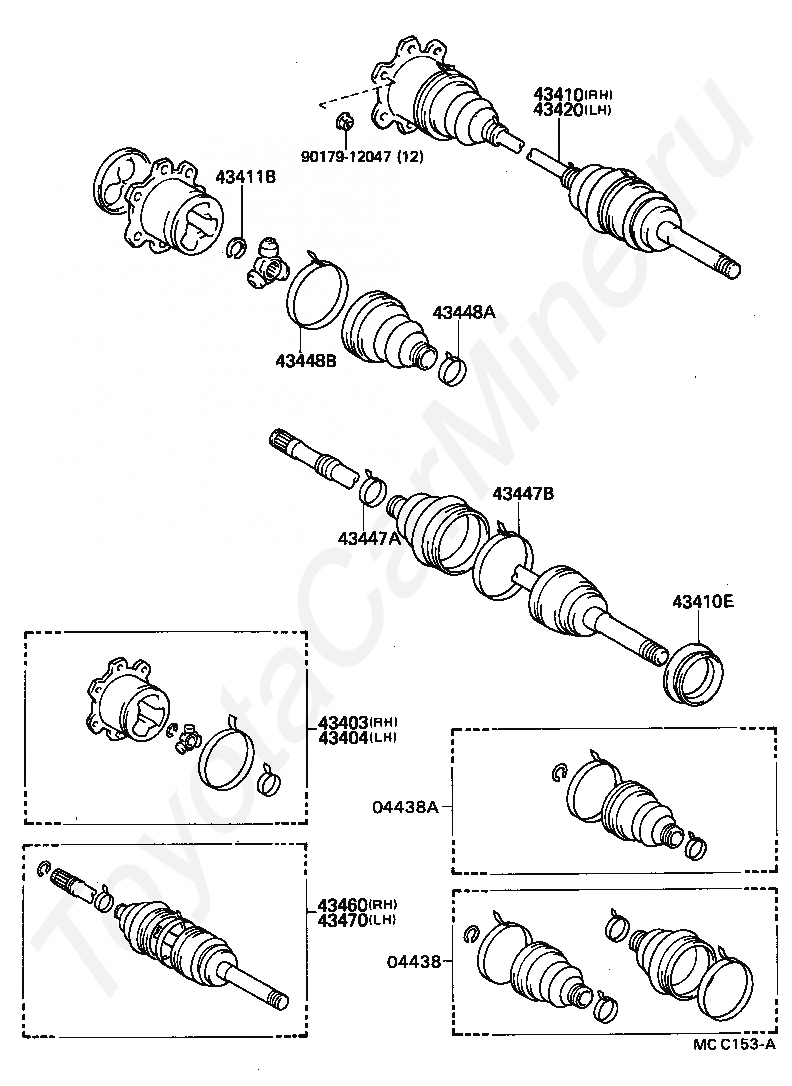 43410(RH)
43420(LH)

90179-12047 (12)

43411B

43448A

43448B

43447B

43447A

43410E

43403(RH)
43404(LH)

04438A

43460(RH)
43470(LH)

04438

MC C153-A

ToyotaCarMiner.ru