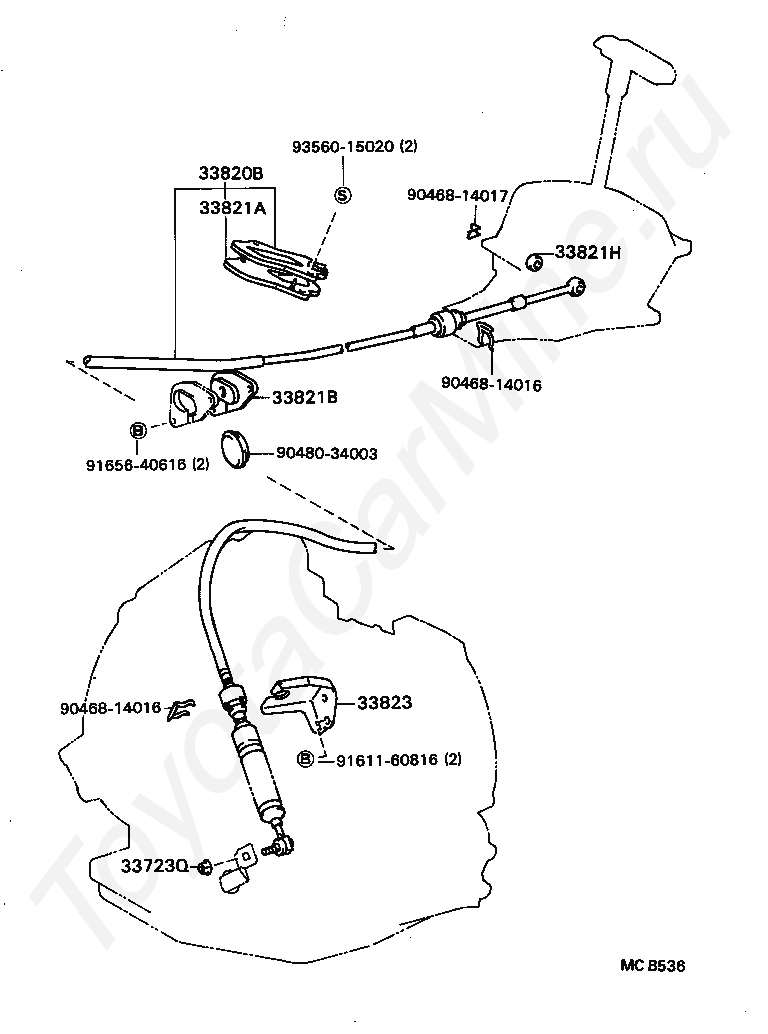 93560-15020 (2)
33820B
33821A
S
90468-14017
33821H
90468-14016
33821B
B
91656-40616 (2)
90480-34003
90468-14016
33823
B
91611-60816 (2)
33723Q
MC B536
ToyotaCarMine.ru