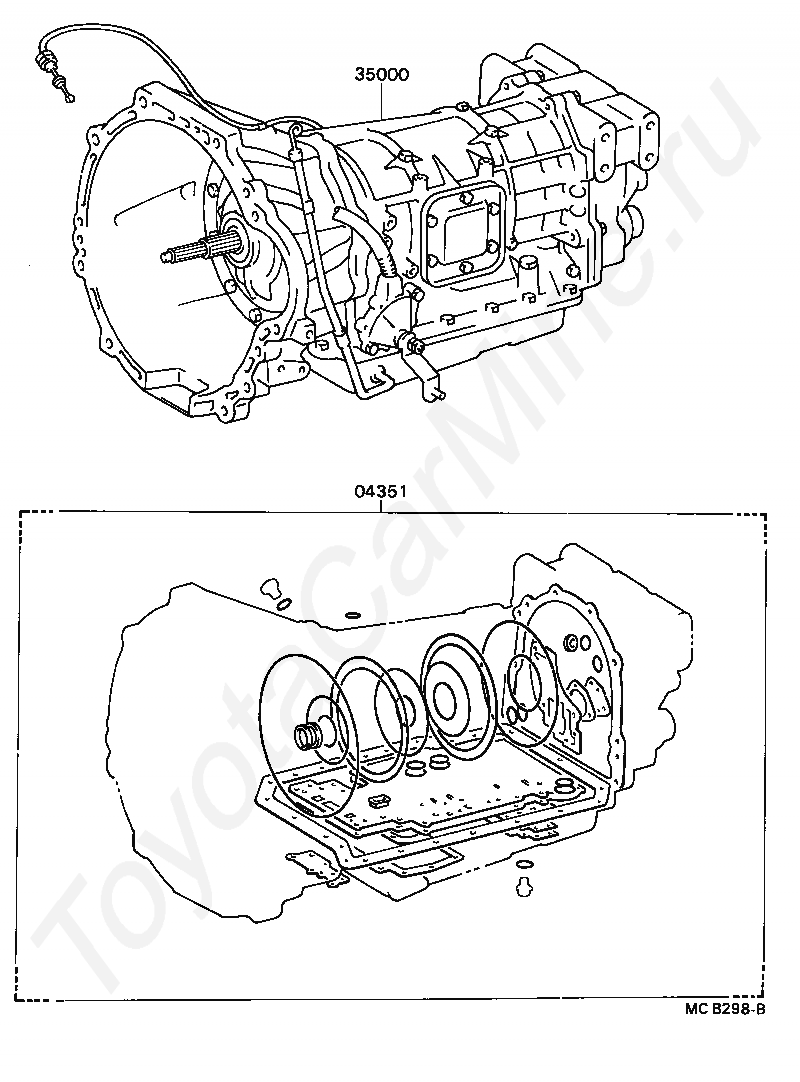 35000

04351

MC B298-B

ToyotaCarMine.ru