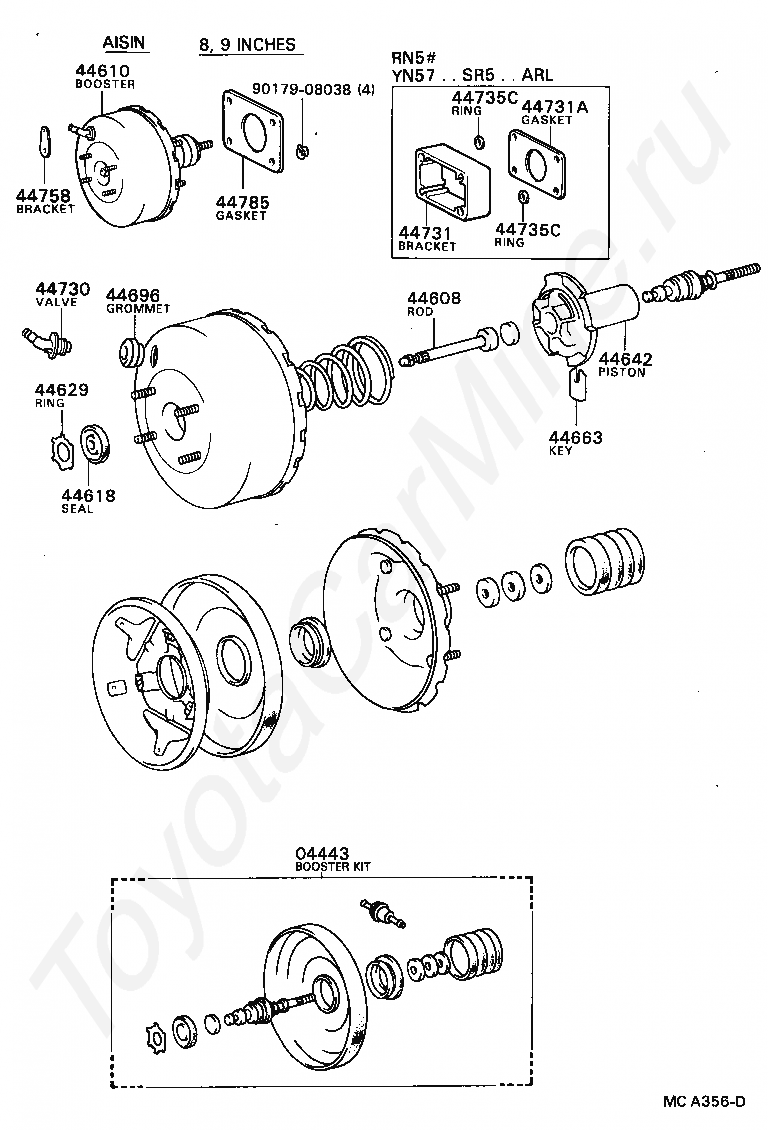 AISIN 8, 9 INCHES

44610
BOOSTER

90179-08038 (4)

44758
BRACKET

44785
GASKET

RN5#
YN57 . . SR5 . . ARL

44735C
RING

44731A
GASKET

44731
BRACKET

44735C
RING

44730
VALVE

44696
GROMMET

44608
ROD

44642
PISTON

44629
RING

44663
KEY

44618
SEAL

04443
BOOSTER KIT

MC A356-D

ToyotaCarMine.ru