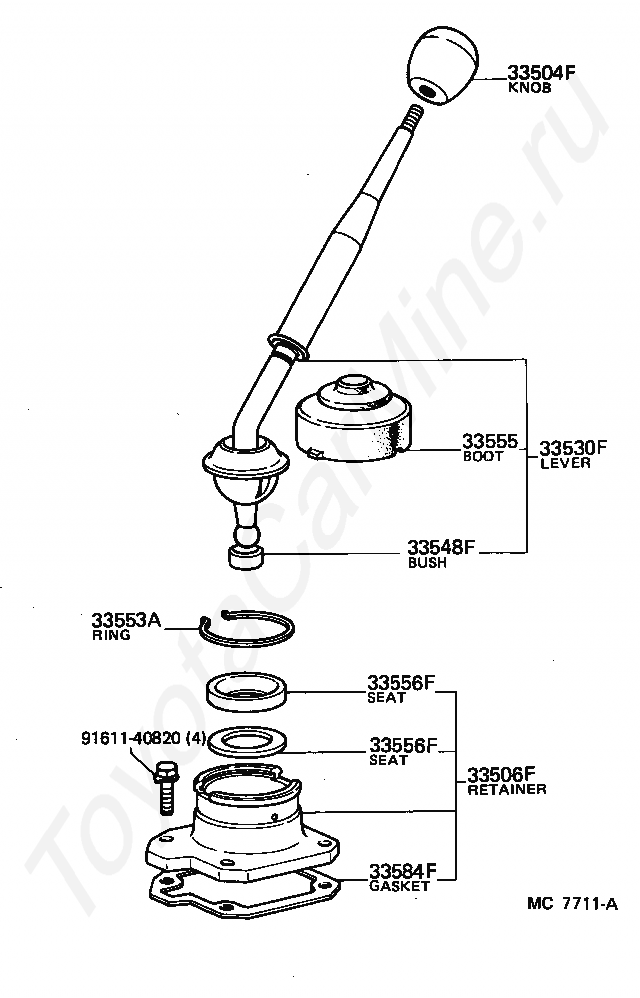 33504F
KNOB

33555
BOOT

33530F
LEVER

33548F
BUSH

33553A
RING

33556F
SEAT

91611-40820 (4)

33556F
SEAT

33506F
RETAINER

33584F
GASKET

MC 7711-A

ToyotaCarMine.ru