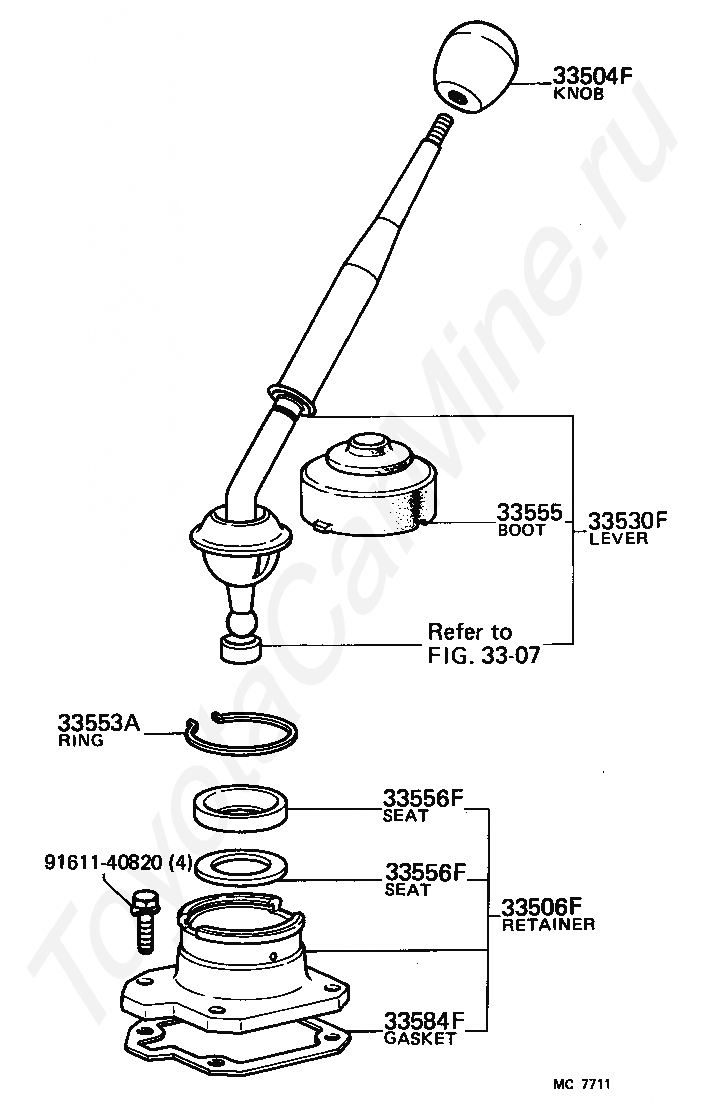 33504F
KNOB

33555
BOOT

33530F
LEVER

Refer to
FIG. 33-07

33553A
RING

33556F
SEAT

91611-40820 (4)

33556F
SEAT

33506F
RETAINER

33584F
GASKET

MC 7711

ToyotaCarMine.ru