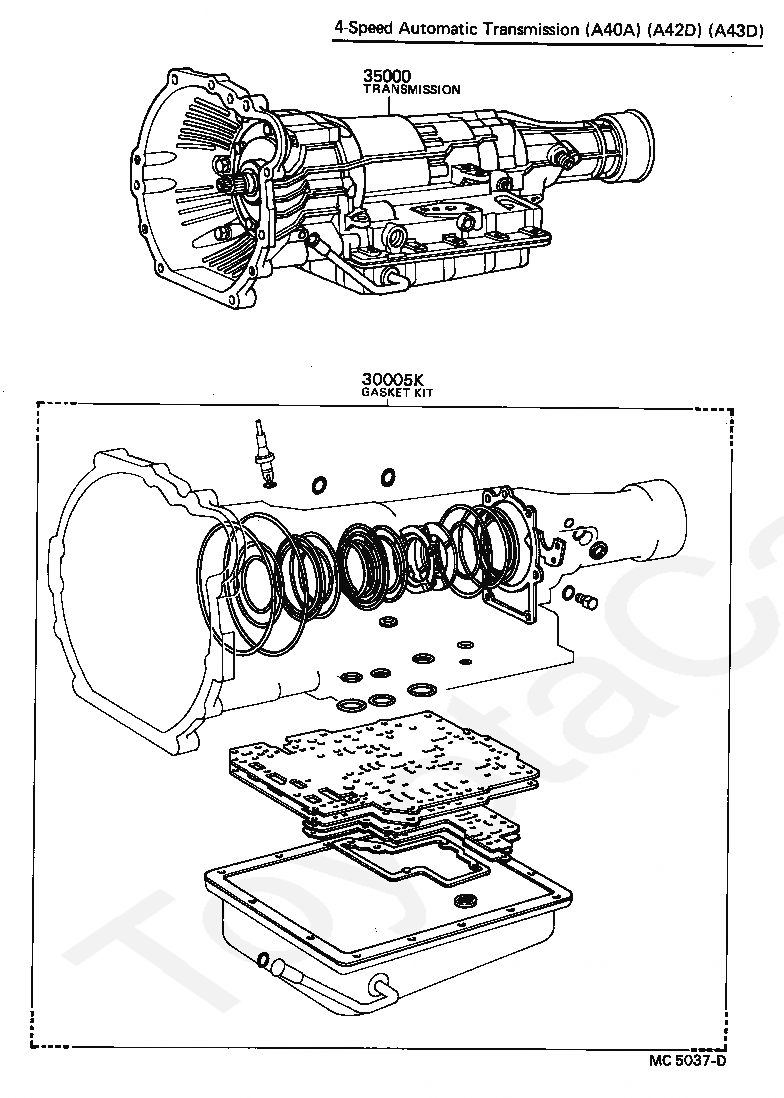 4-Speed Automatic Transmission (A40A) (A42D) (A43D)

35000
TRANSMISSION

30005K
GASKET KIT

MC 5037-D

ToyotaC