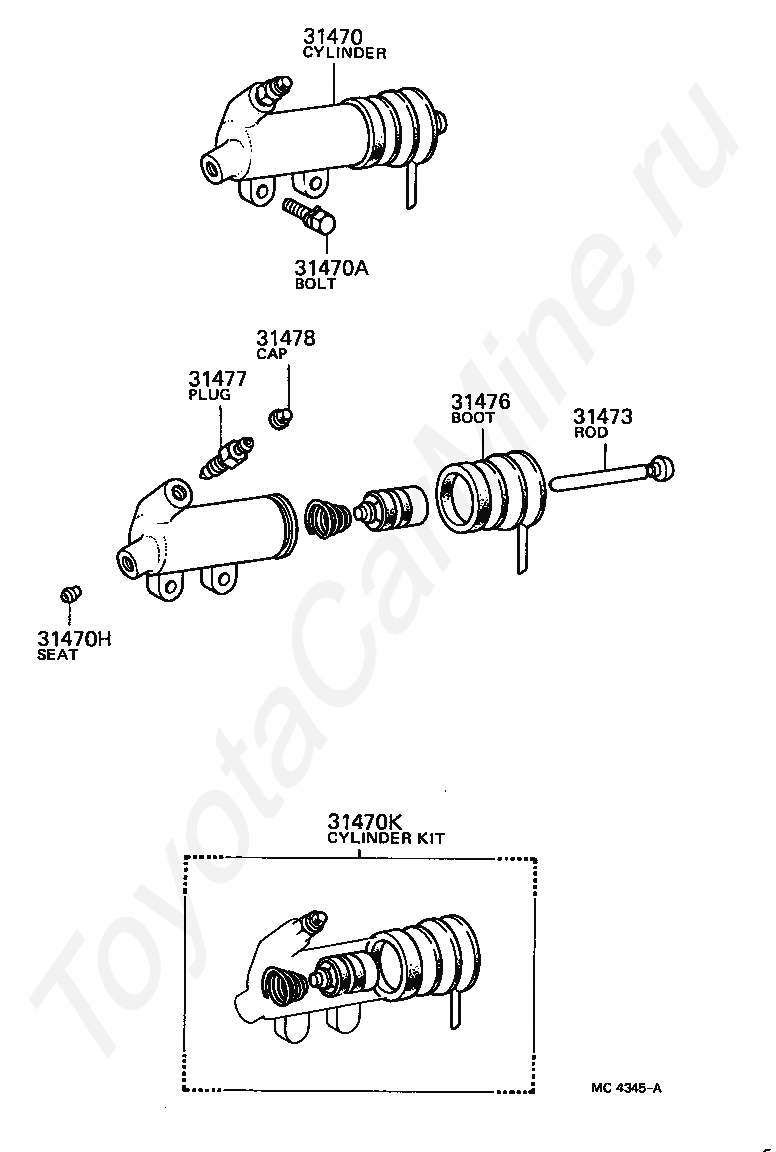 31470
CYLINDER

31470A
BOLT

31478
CAP

31477
PLUG

31476
BOOT

31473
ROD

31470H
SEAT

31470K
CYLINDER KIT

MC 4345-A

ToyotaCarMine.ru