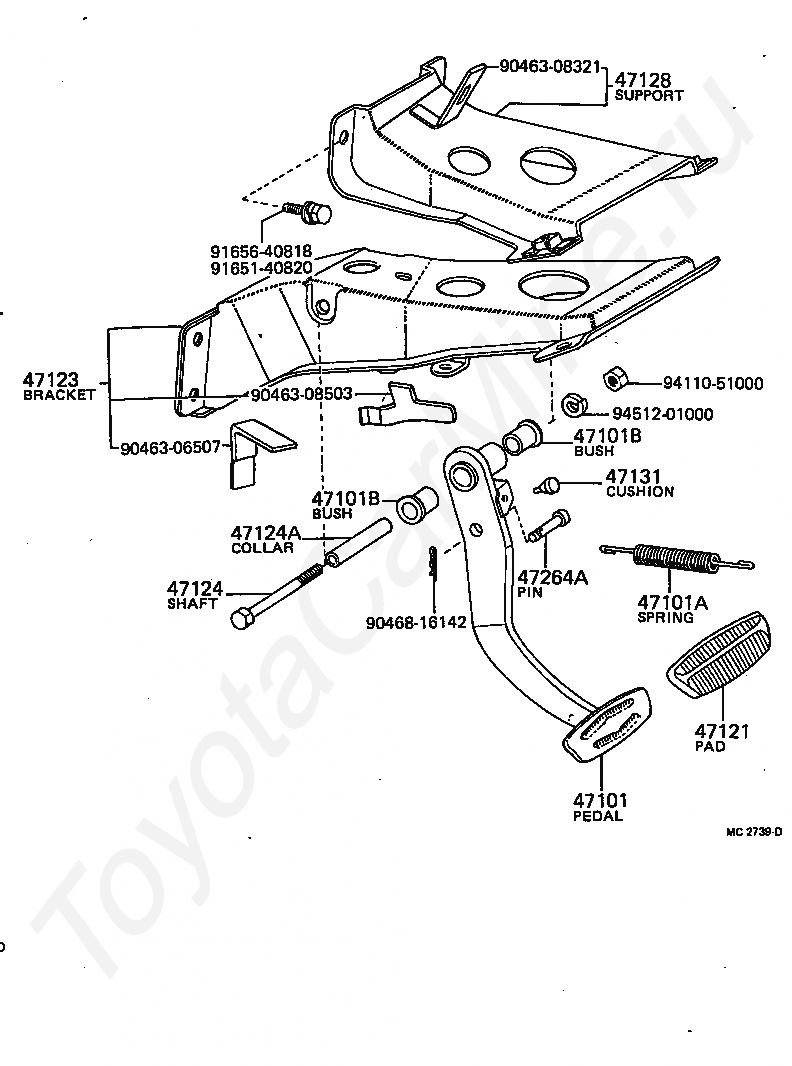 90463-08321
47128
SUPPORT

91656-40818
91651-40820

47123
BRACKET

90463-08503

90463-06507

94110-51000

94512-01000

47101B
BUSH

47131
CUSHION

47101B
BUSH

47124A
COLLAR

47124
SHAFT

90468-16142

47264A
PIN

47101A
SPRING

47121
PAD

47101
PEDAL

MC 2739-D

ToyotaCarMine.ru