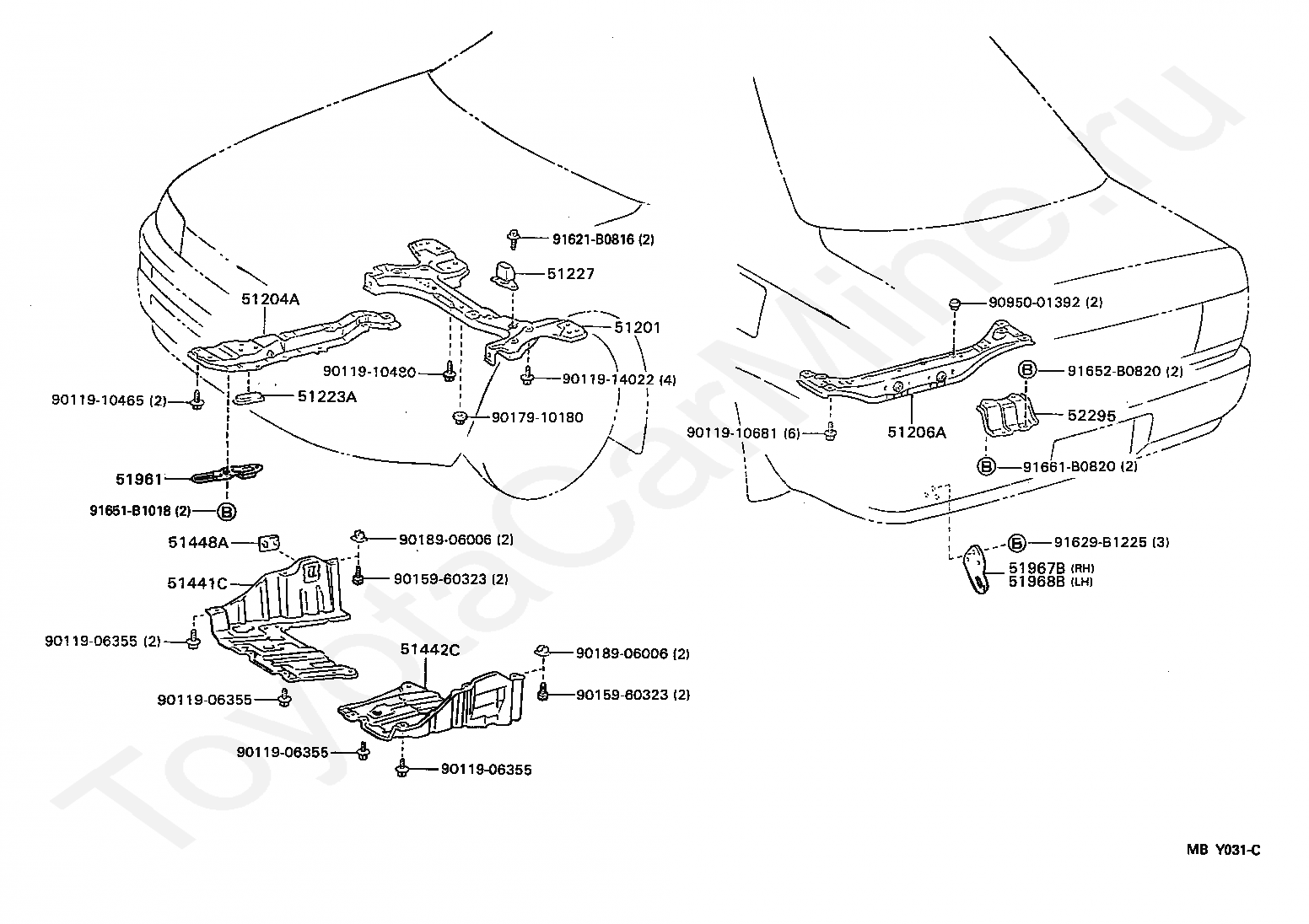 91621-B0816 (2)
51227
51204A
51201
90119-10480
90119-14022 (4)
90119-10465 (2)
51223A
90179-10180
51961
91651-B1018 (2)
B
51448A
90189-06006 (2)
51441C
90159-60323 (2)
90119-06355 (2)
51442C
90189-06006 (2)
90119-06355
90159-60323 (2)
90119-06355
90119-06355
90950-01392 (2)
B
91652-B0820 (2)
52295
90119-10681 (6)
51206A
B
91661-B0820 (2)
B
91629-B1225 (3)
51967B (RH)
51968B (LH)
MB Y031-C
ToyotaCarMine.ru