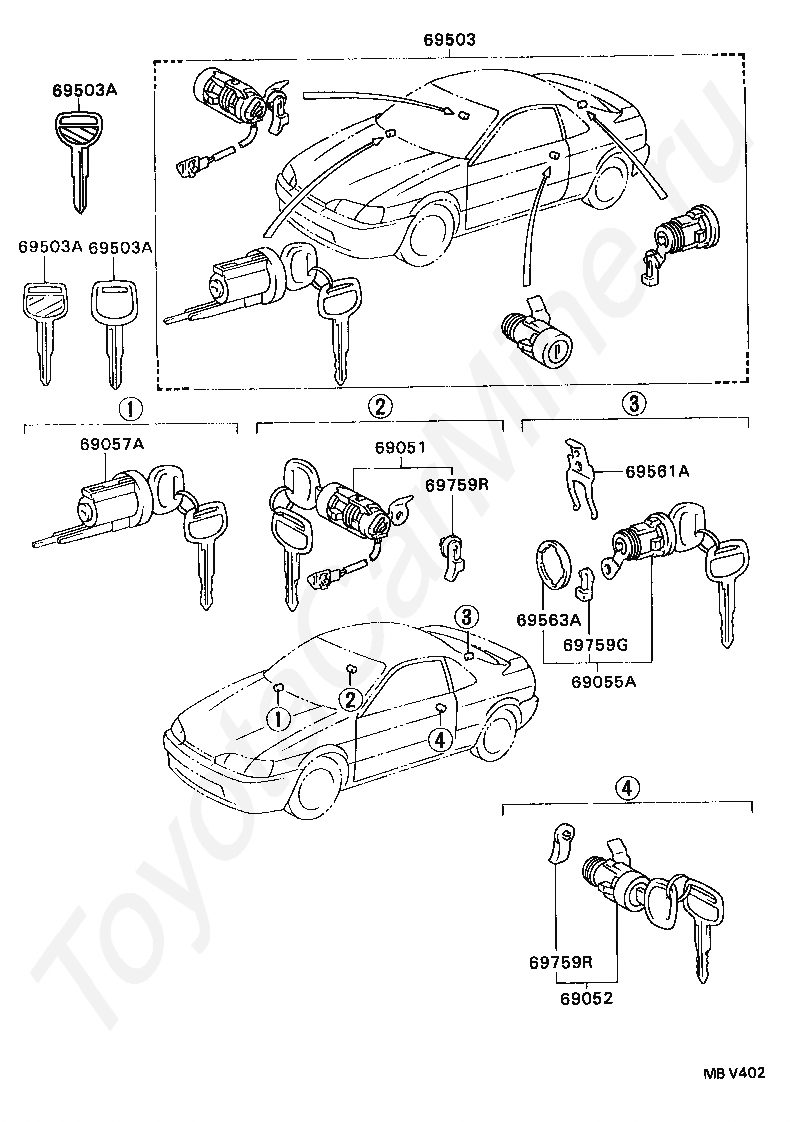 69503

69503A

69503A 69503A

1

69057A

2

69051

69759R

3

69561A

69563A

69759G

69055A

3

2

1

4

4

69759R

69052

MB V402

ToyotaCarMine.ru