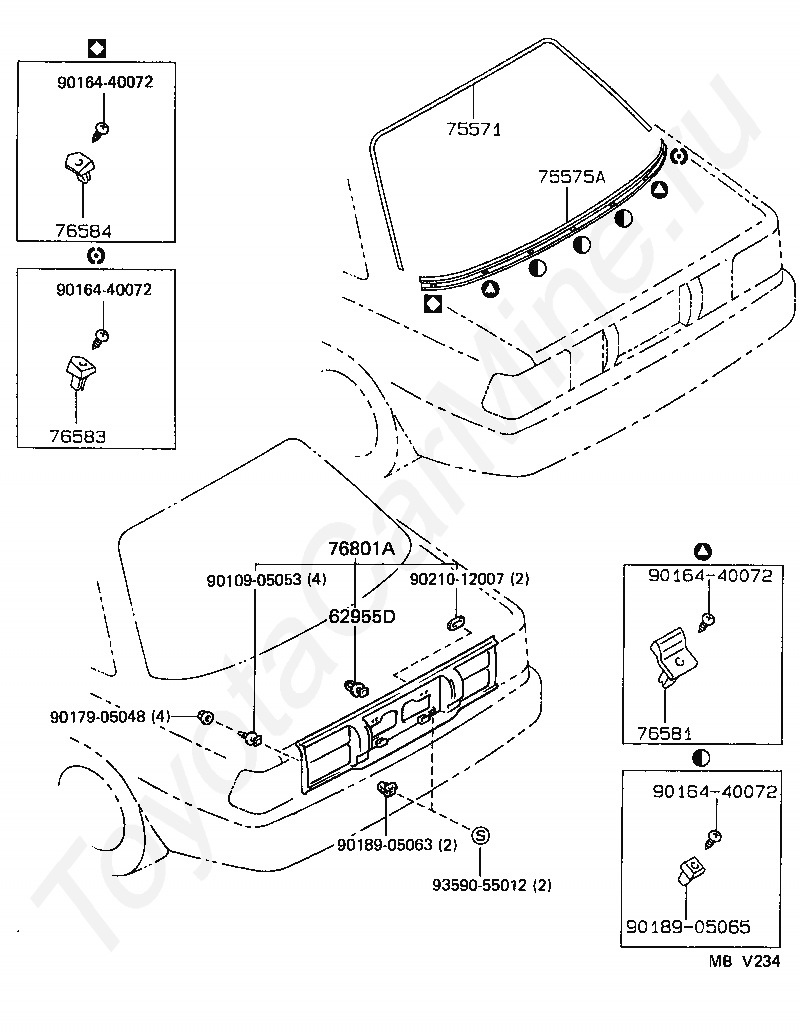 90164-40072
76584
90164-40072
76583
75571
75575A
76801A
90109-05053 (4)
90210-12007 (2)
62955D
90179-05048 (4)
90189-05063 (2)
S
93590-55012 (2)
90164-40072
76581
90164-40072
90189-05065
M8 V234
ToyotaCarMine.ru