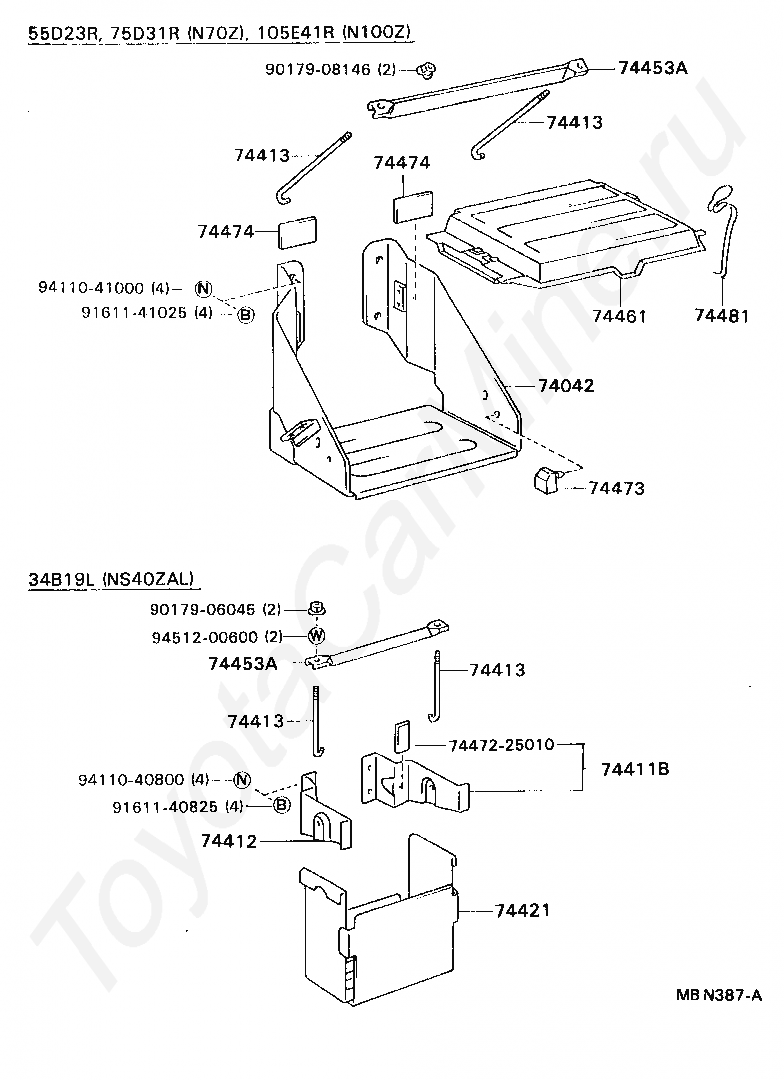 55D23R, 75D31R (N70Z), 105E41R (N100Z)

90179-08146 (2)
74453A
74413
74413
74474
74474
94110-41000 (4) N
91611-41025 (4) B
74461
74481
74042
74473

34B19L (NS40ZAL)

90179-06045 (2)
94512-00600 (2) W
74453A
74413
74413
74472-25010
74411B
94110-40800 (4) N
91611-40825 (4) B
74412
74421

MB N387-A

ToyotaCarMine.ru