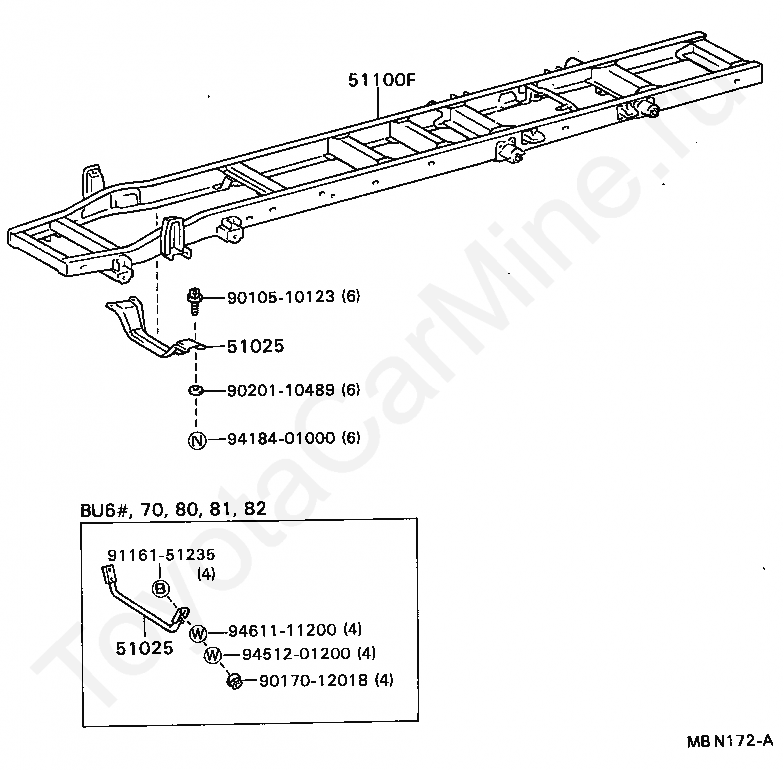 51100F

90105-10123 (6)

51025

90201-10489 (6)

N 94184-01000 (6)

BU6#, 70, 80, 81, 82

91161-51235 (4)

B

51025

W 94611-11200 (4)

W 94512-01200 (4)

90170-12018 (4)

MB N172-A

ToyotaCarMine.ru