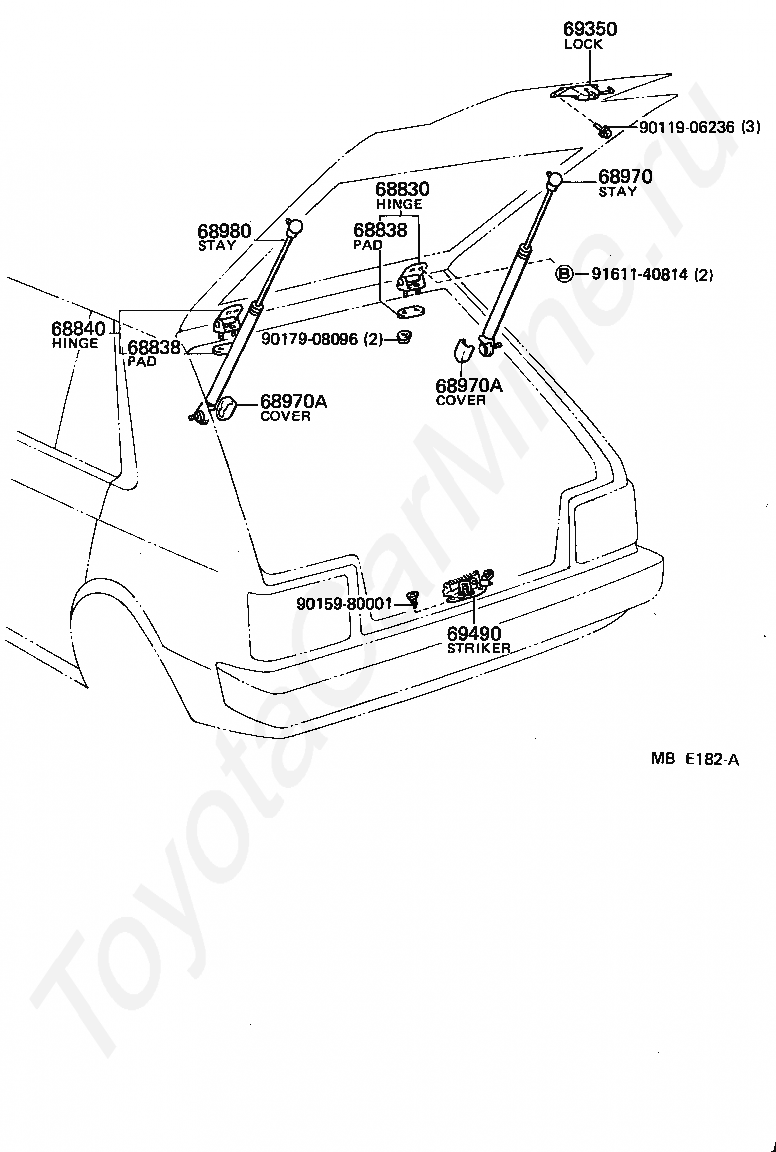 69350
LOCK

90119-06236 (3)

68970
STAY

68830
HINGE

68838
PAD

68980
STAY

Ⓑ 91611-40814 (2)

68840
HINGE

68838
PAD

90179-08096 (2)

68970A
COVER

68970A
COVER

90159-80001

69490
STRIKER

MB E182-A

ToyotaCarMine.ru