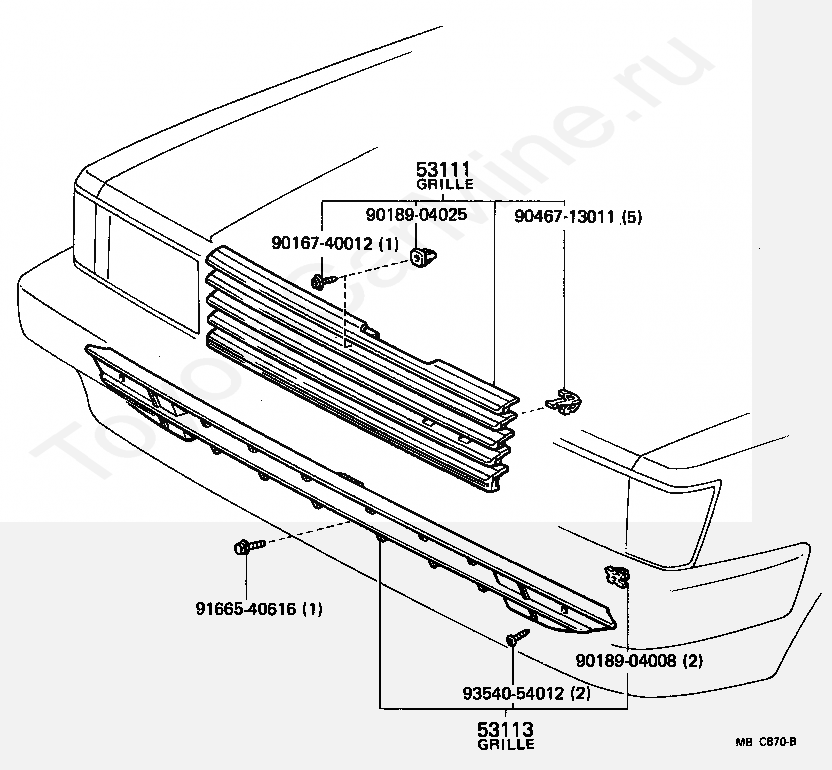 53111
GRILLE

90189-04025

90467-13011 (5)

90167-40012 (1)

91665-40616 (1)

90189-04008 (2)

93540-54012 (2)

53113
GRILLE

MB C870-B

ToyotaOnline.ru