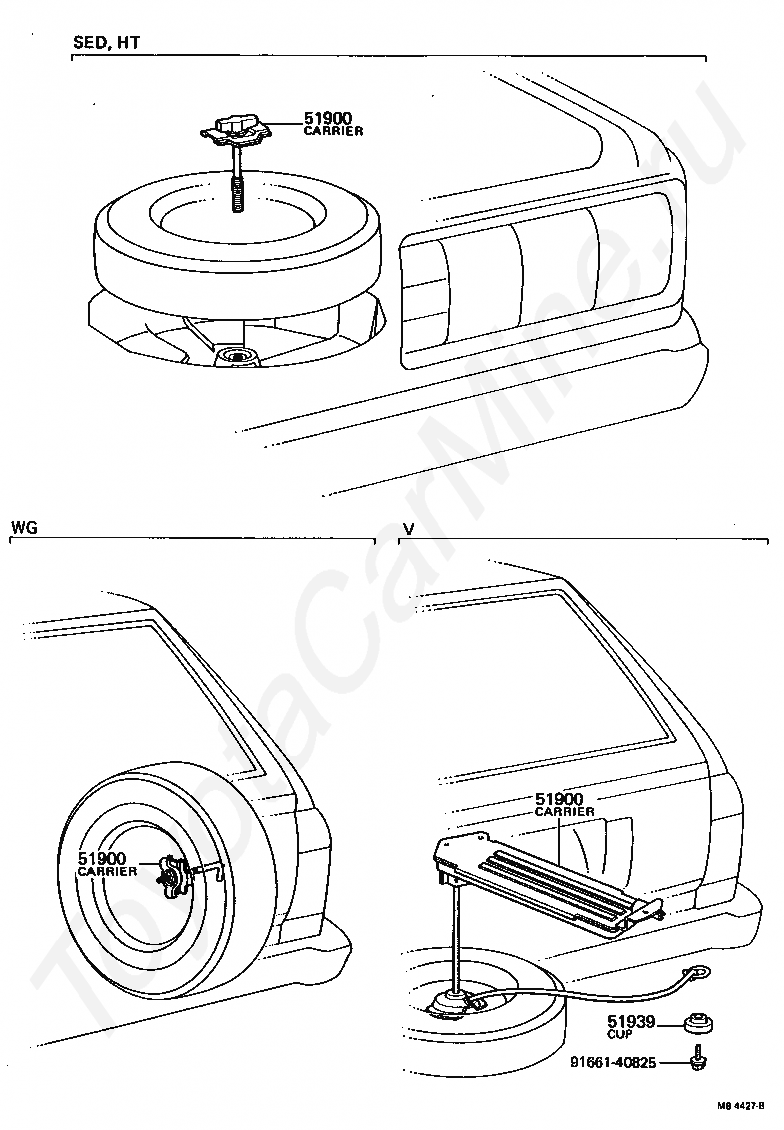 SED, HT

51900
CARRIER

WG

51900
CARRIER

V

51900
CARRIER

51939
CUP

91661-40825

M8 4427-B

ToyotaCarMine.ru