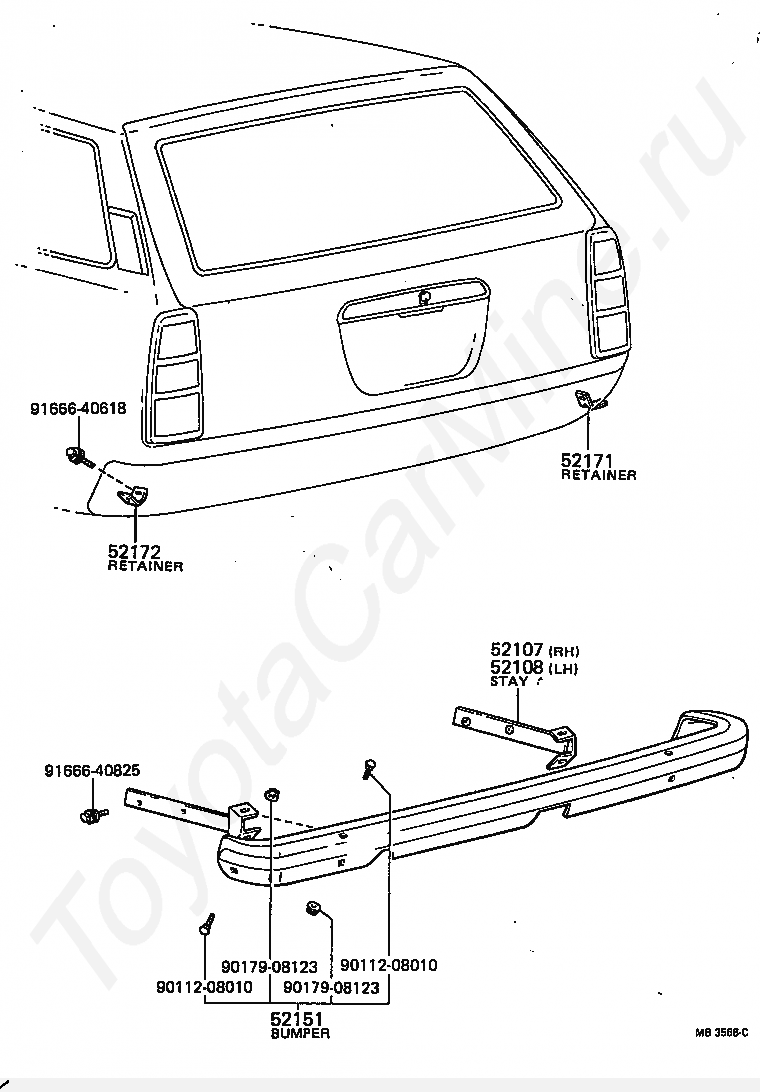 ToyotaCarMine.ru

91666-40618

52171
RETAINER

52172
RETAINER

52107 (RH)
52108 (LH)
STAY

91666-40825

90179-08123
90112-08010

90112-08010
90179-08123

52151
BUMPER

MB 3566-C