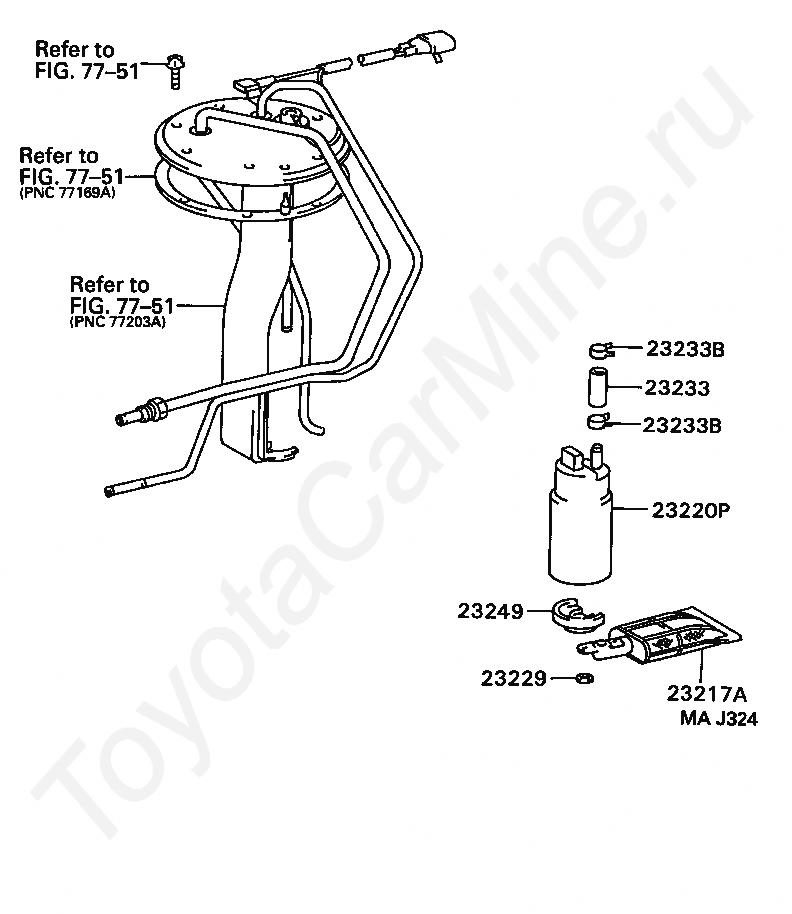 Refer to
FIG. 77–51

Refer to
FIG. 77–51
(PNC 77169A)

Refer to
FIG. 77–51
(PNC 77203A)

23233B
23233
23233B
23220P
23249
23229
23217A
MA J324

ToyotaCarMine.ru