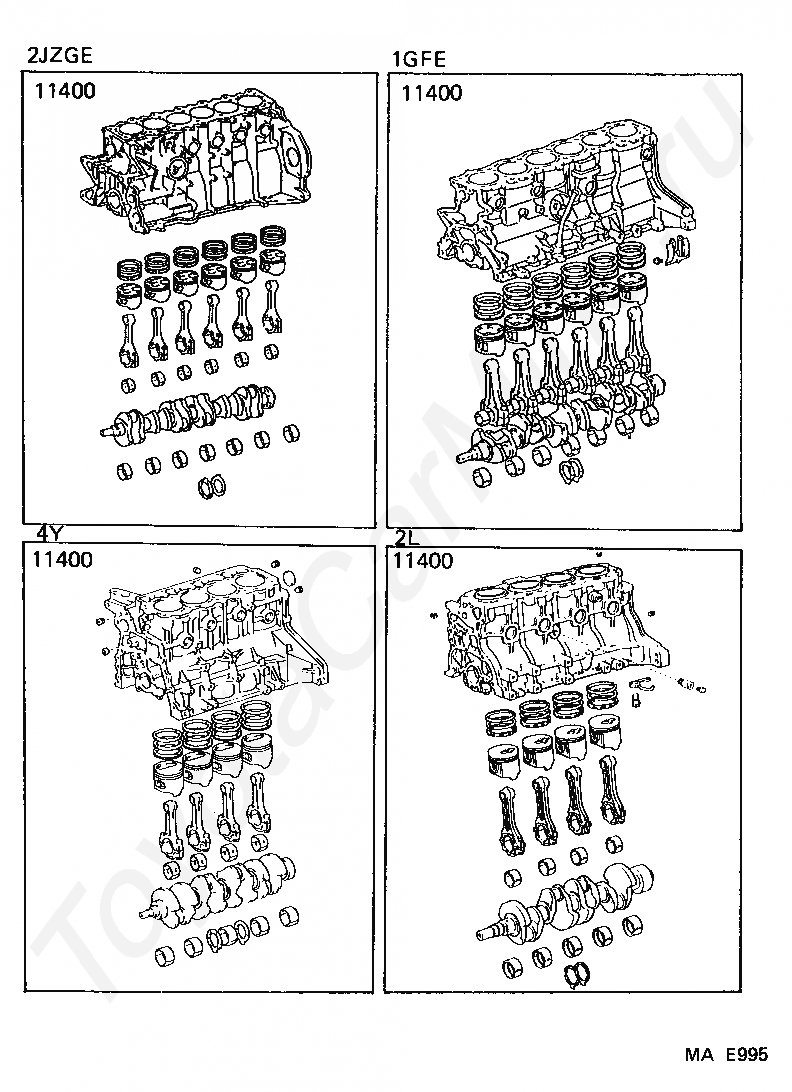 2JZGE

11400

1GFE

11400

4Y

11400

2L

11400

MA E995