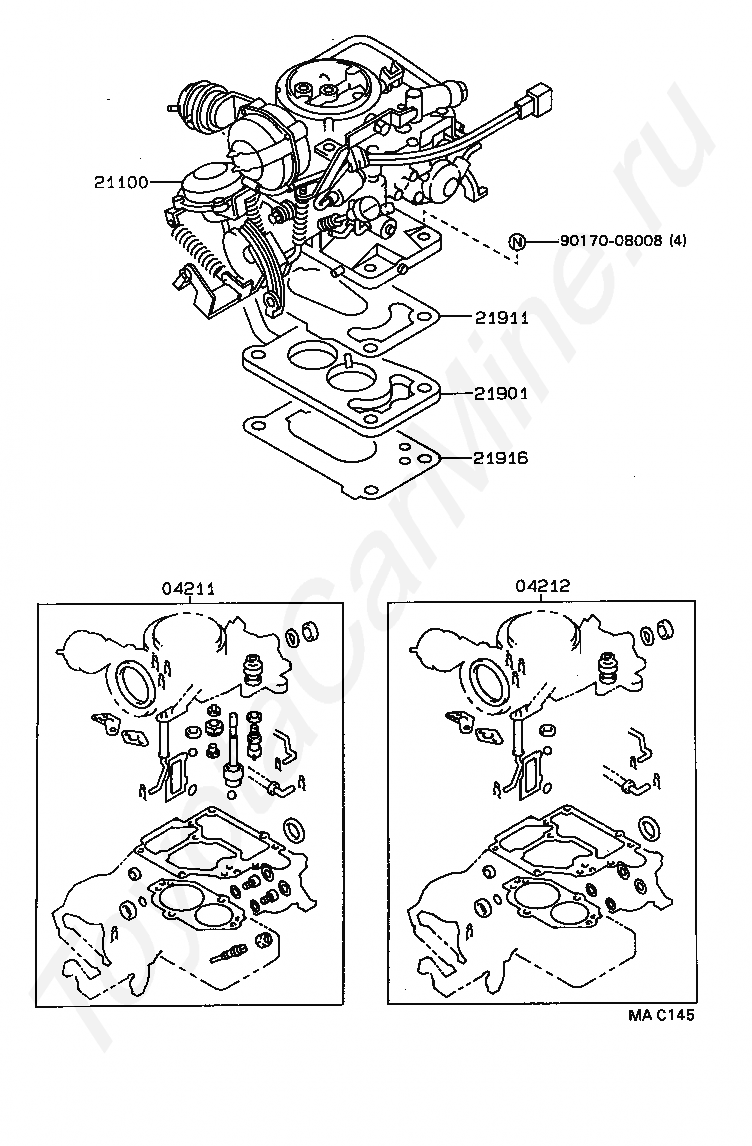 21100

N 90170-08008 (4)

21911

21901

21916

04211

04212

MA C145

ToyotaCarMine.ru