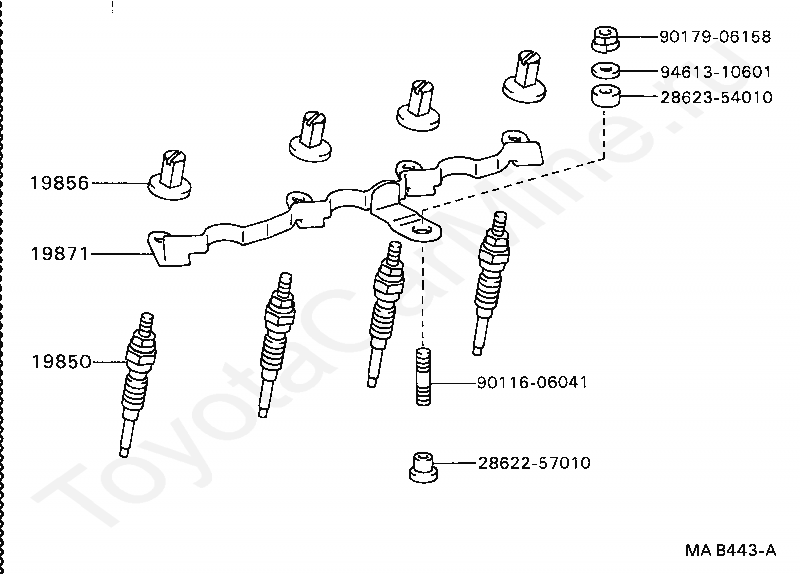 90179-06158
94613-10601
28623-54010
19856
19871
19850
90116-06041
28622-57010
MA B443-A
ToyotaCarMine.ru