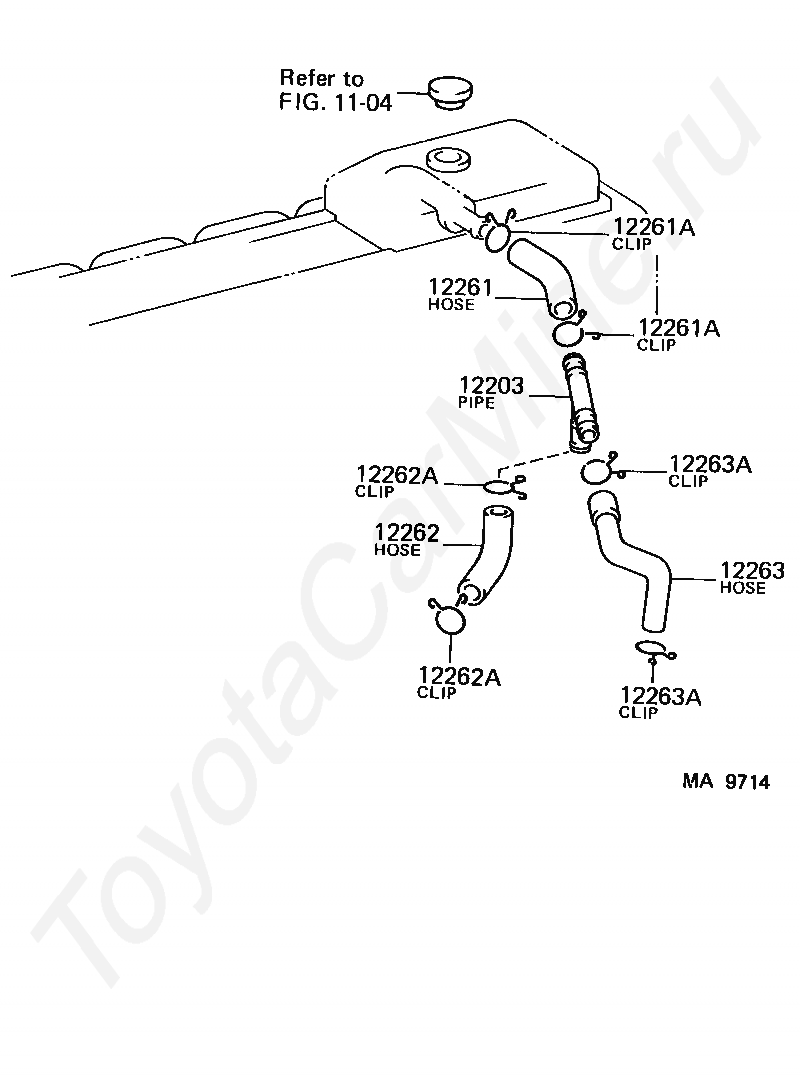 Refer to
FIG. 11-04

12261A
CLIP

12261
HOSE

12261A
CLIP

12203
PIPE

12262A
CLIP

12263A
CLIP

12262
HOSE

12263
HOSE

12262A
CLIP

12263A
CLIP

MA 9714

ToyotaCarMine.ru