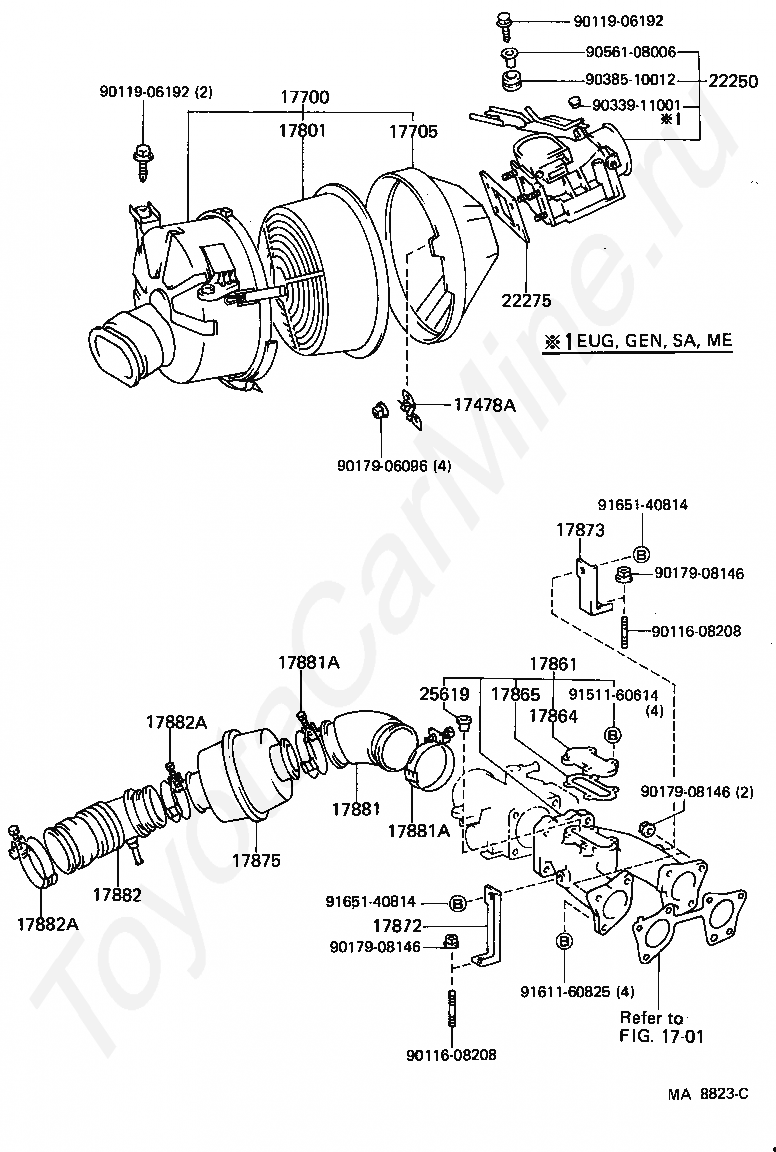 90119-06192
90561-08006
90385-10012
22250
90339-11001
※1
90119-06192 (2)
17700
17801
17705
22275
※1 EUG, GEN, SA, ME
17478A
90179-06096 (4)
91651-40814
17873
B
90179-08146
90116-08208
17881A
17861
25619
17865
91511-60614
(4)
17864
B
17882A
90179-08146 (2)
17881
17881A
17875
17882
17882A
91651-40814
B
17872
90179-08146
B
91611-60825 (4)
Refer to
FIG. 17-01
90116-08208
MA 8823-C
ToyotaCarMine.ru